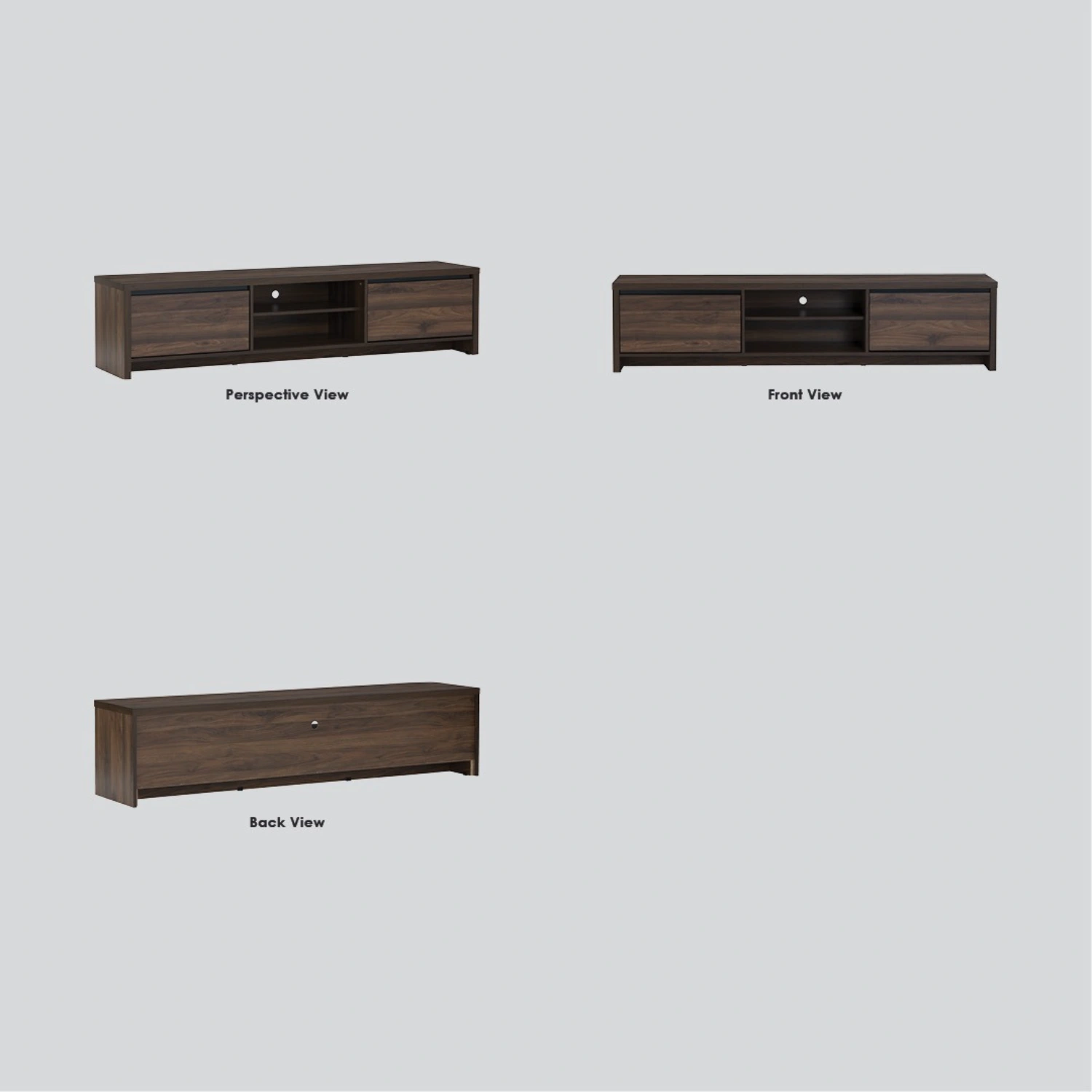 Perspective View

Front View

Back View