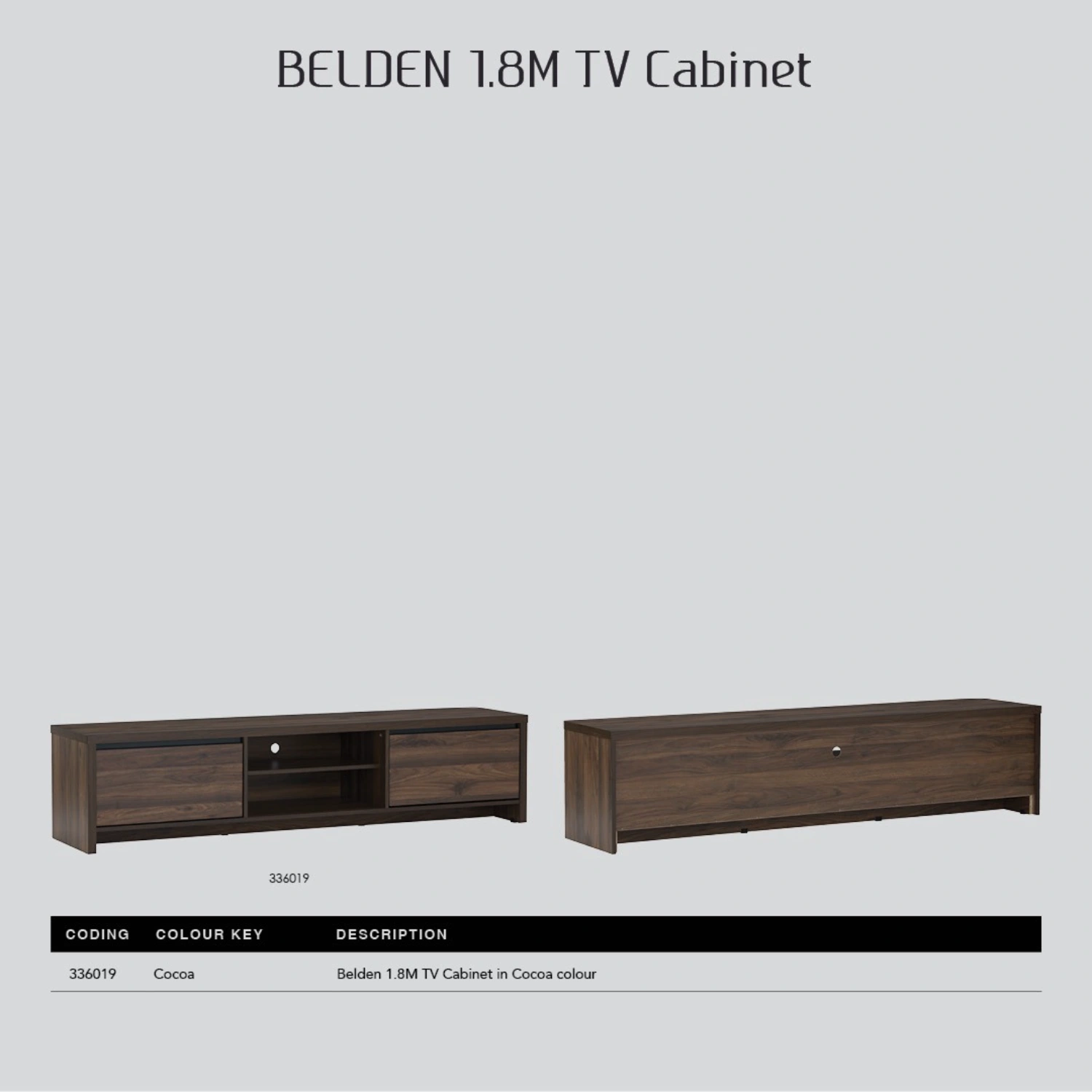 BELDEN 1.8M TV Cabinet

336019

| CODING | COLOUR KEY | DESCRIPTION |
|---|---|---|
| 336019 | Cocoa | Belden 1.8M TV Cabinet in Cocoa colour |