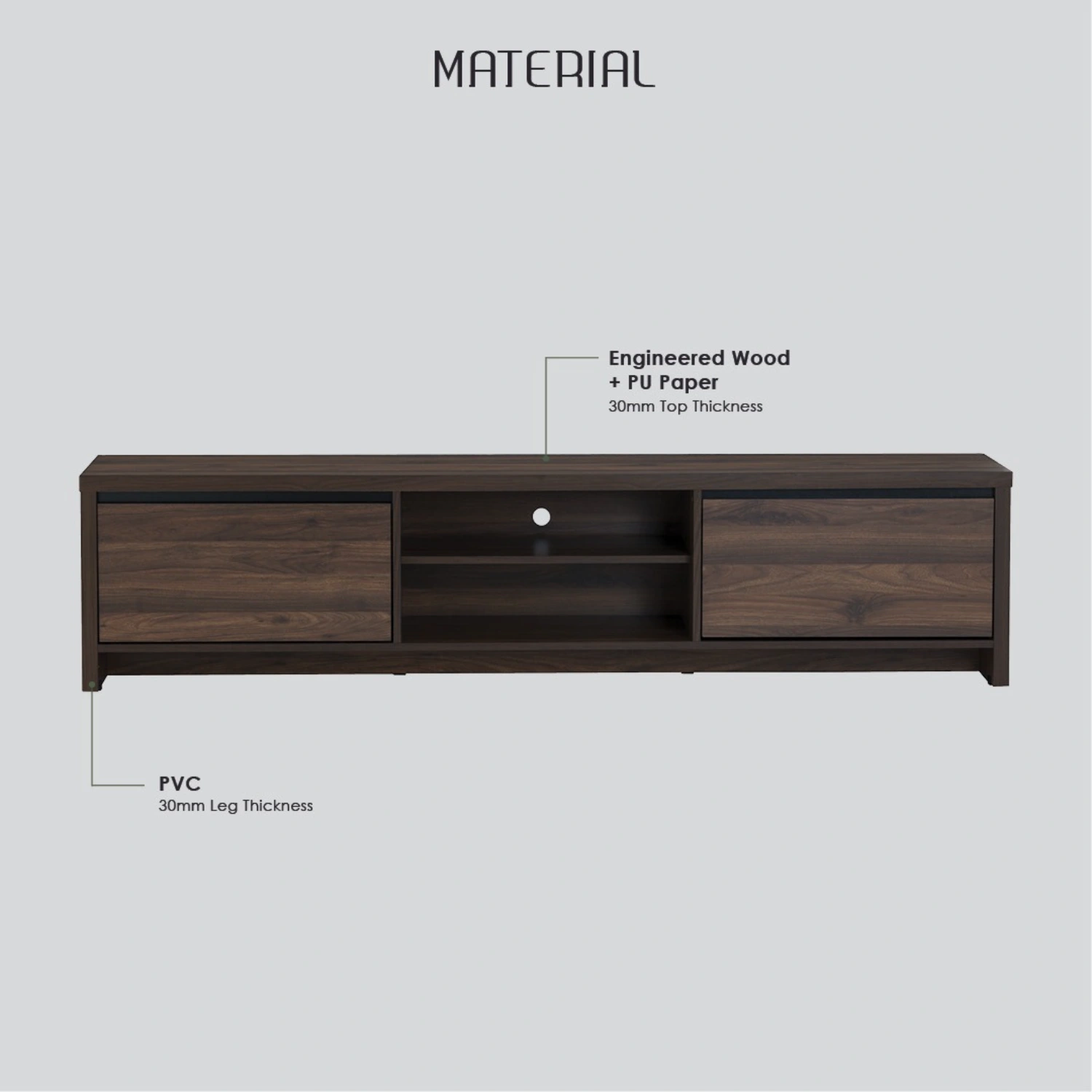 MATERIAL

Engineered Wood
+ PU Paper
30mm Top Thickness

PVC
30mm Leg Thickness