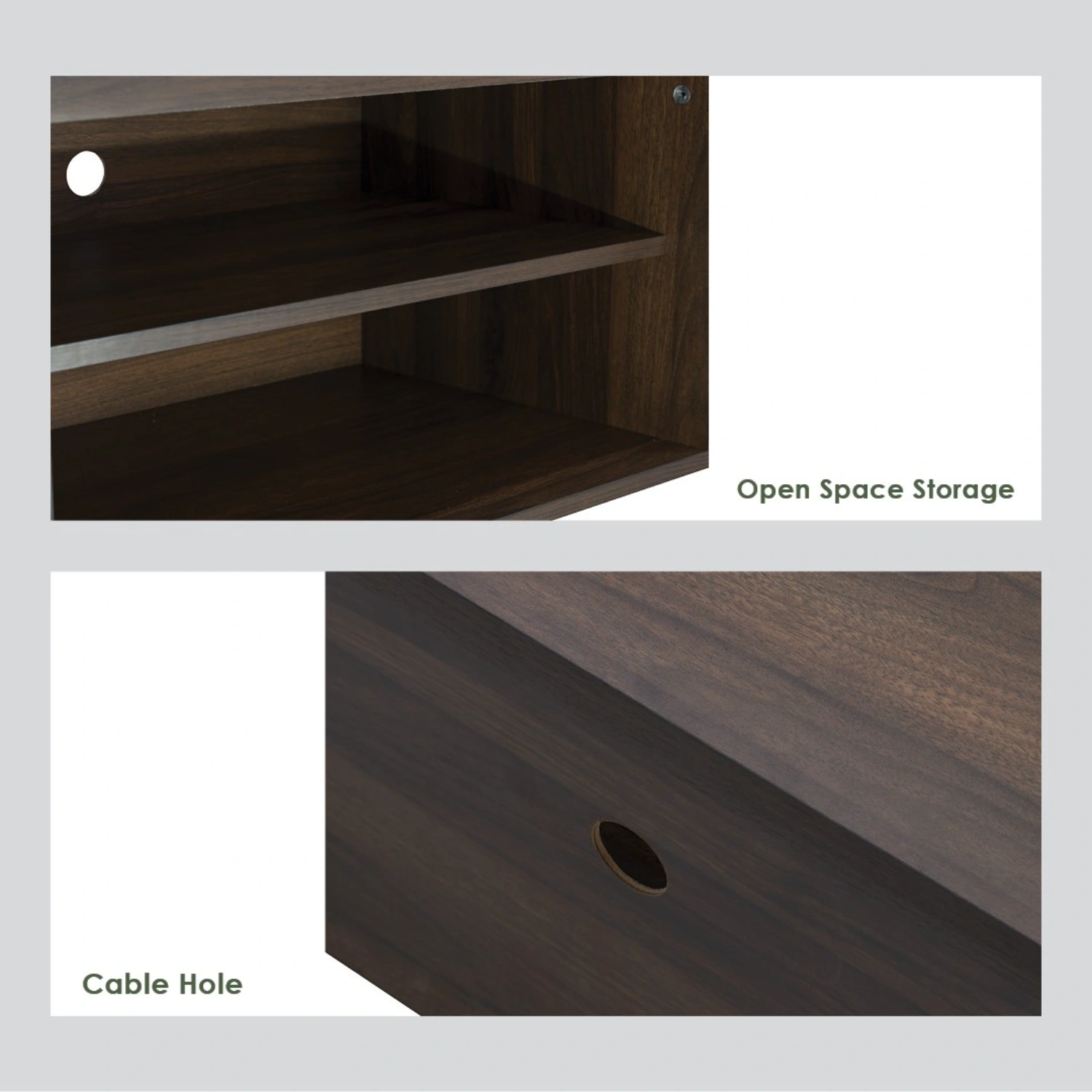 Open Space Storage

Cable Hole