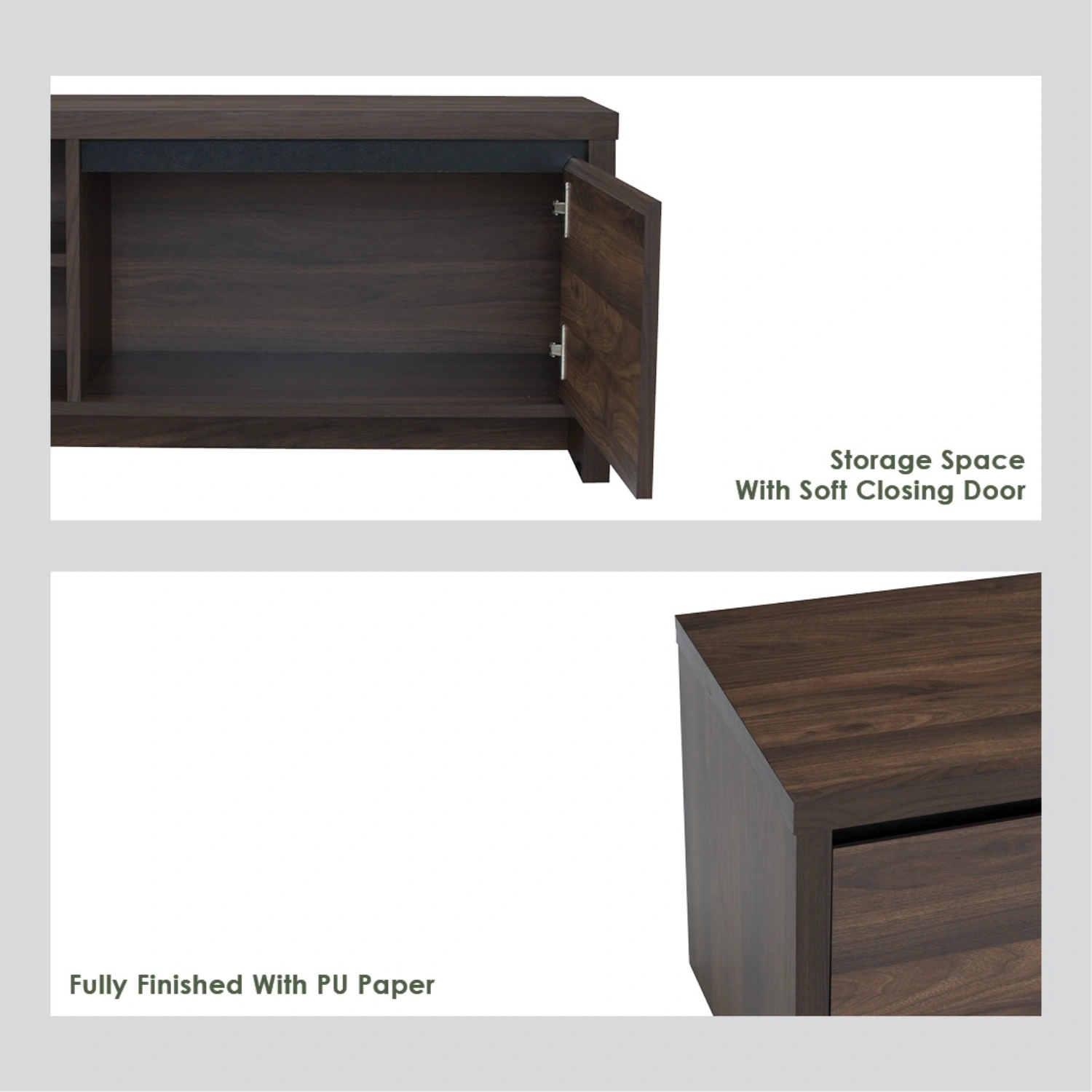 Storage Space
With Soft Closing Door

Fully Finished With PU Paper