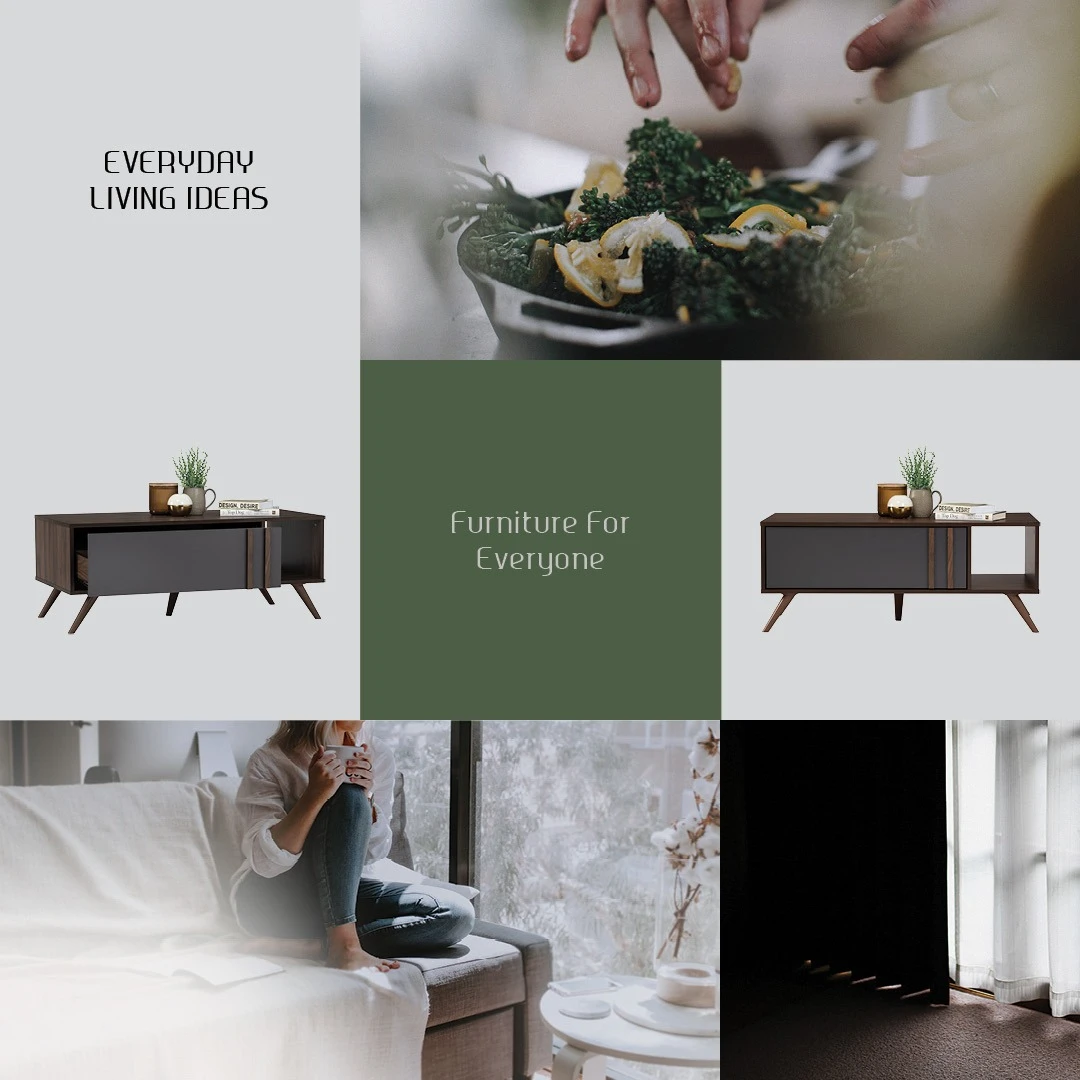 EVERYDAY
LIVING IDEAS

DESIGN, DESIRE

Furniture For
Everyone

DESIGN, DESIRE