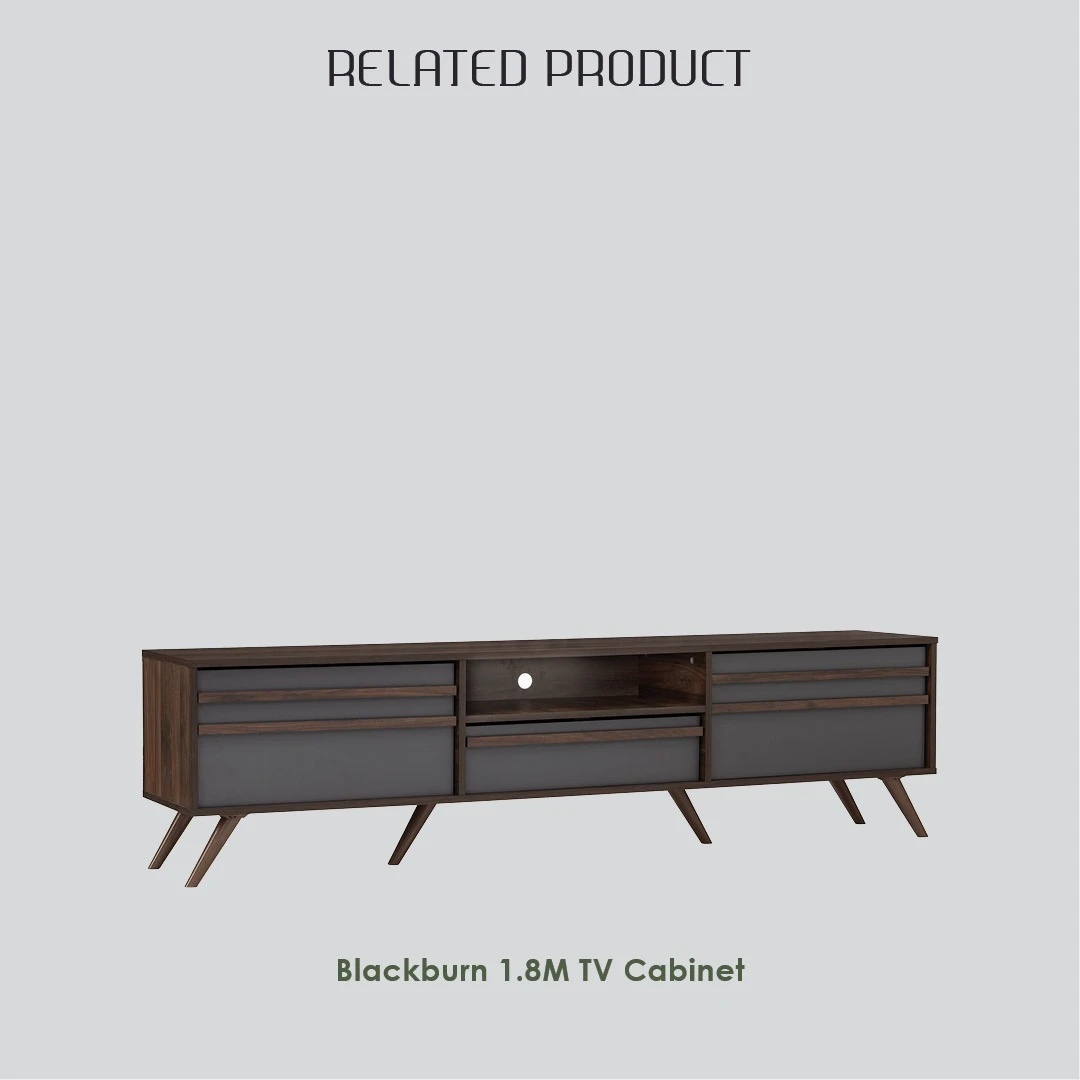 RELATED PRODUCT

Blackburn 1.8M TV Cabinet