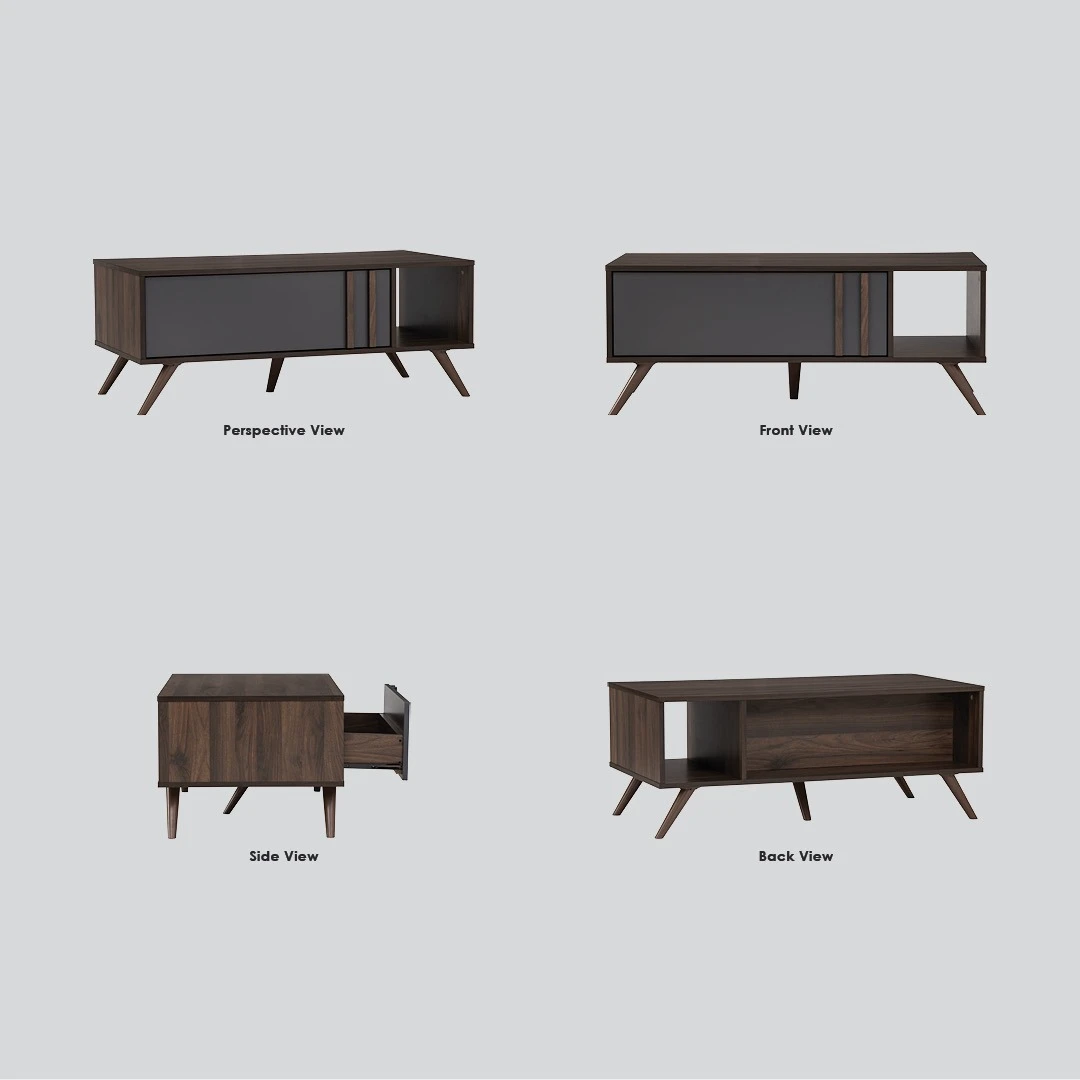 Perspective View

Front View

Side View

Back View