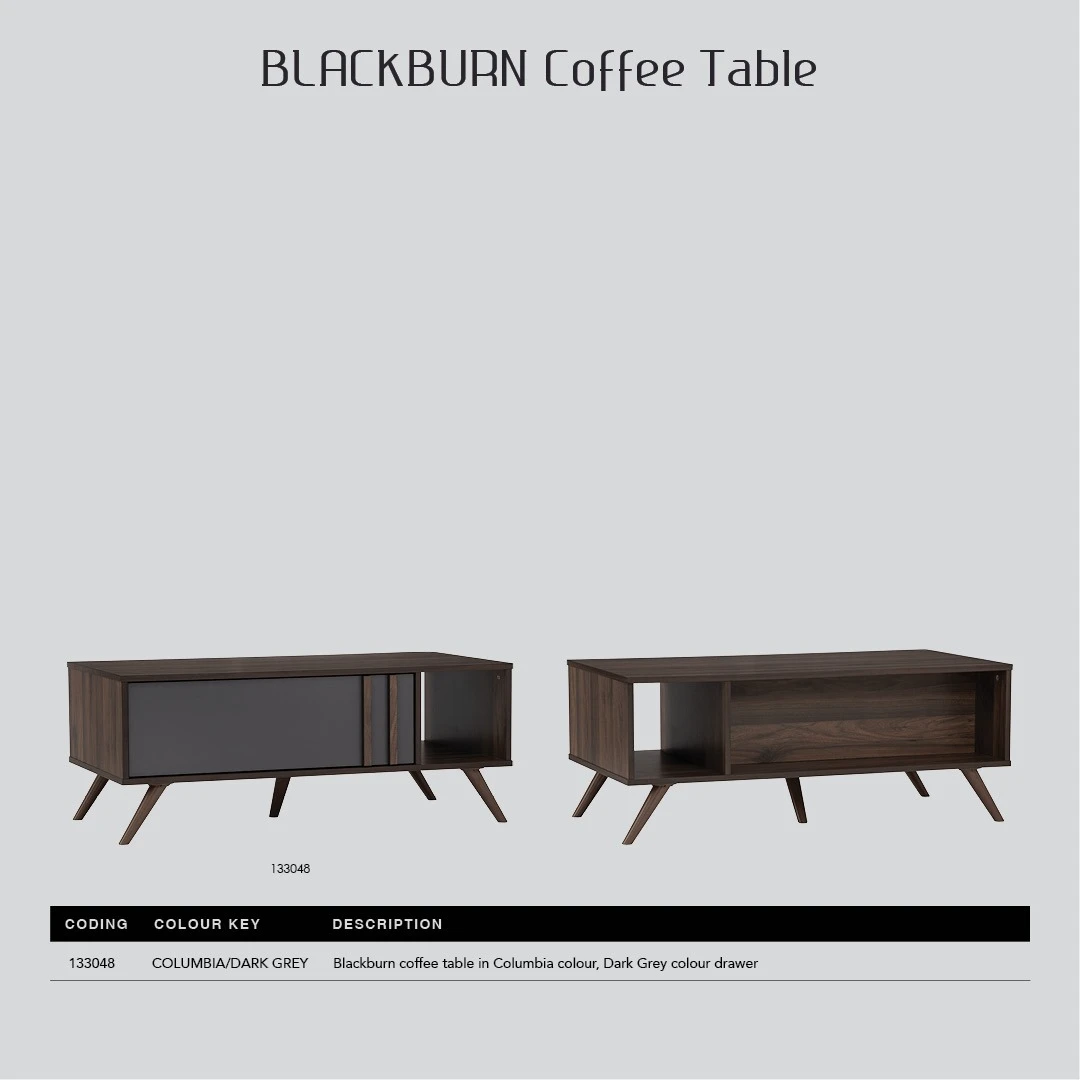 BLACKBURN Coffee Table

133048

| CODING | COLOUR KEY | DESCRIPTION |
|---|---|---|
| 133048 | COLUMBIA/DARK GREY | Blackburn coffee table in Columbia colour, Dark Grey colour drawer |