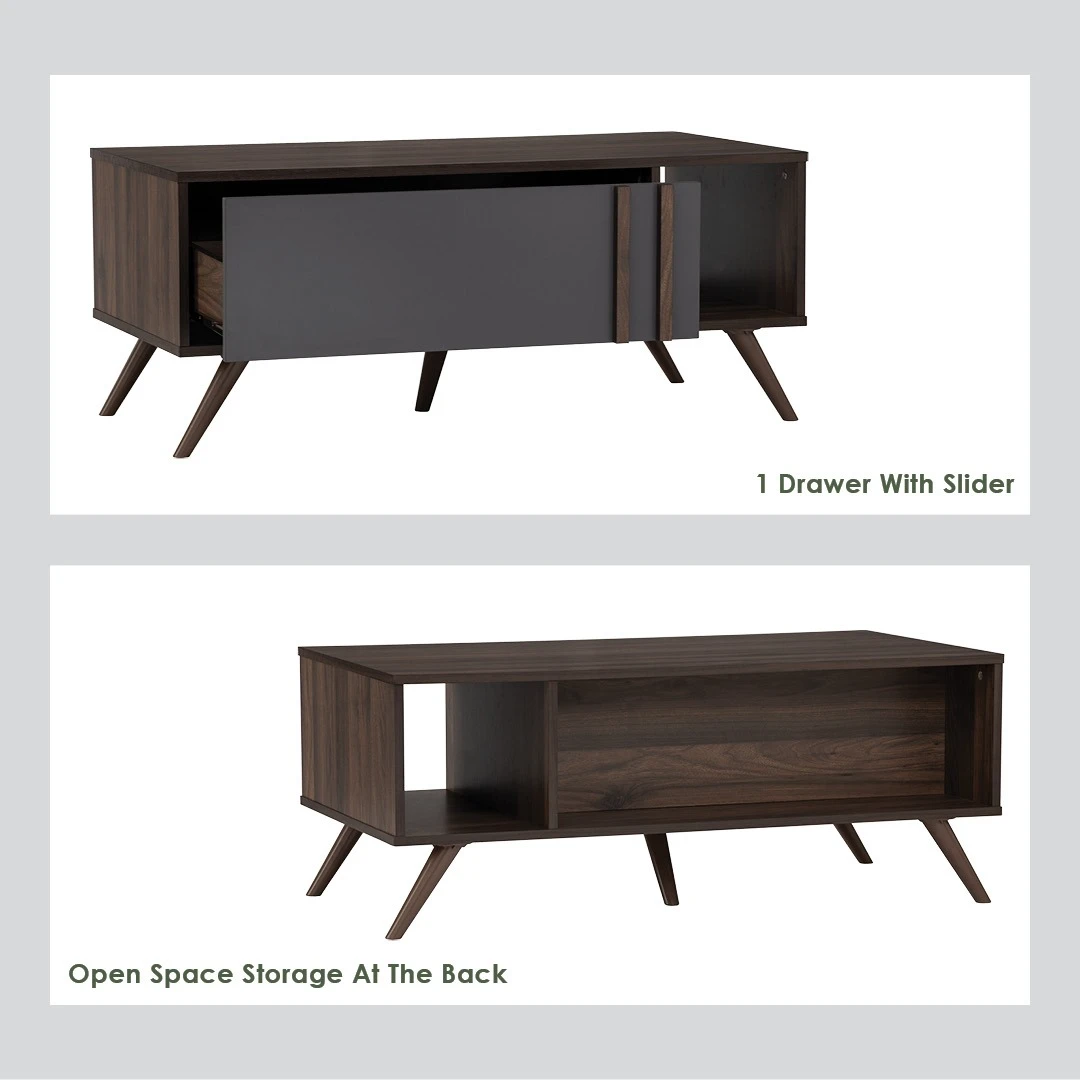 1 Drawer With Slider

Open Space Storage At The Back