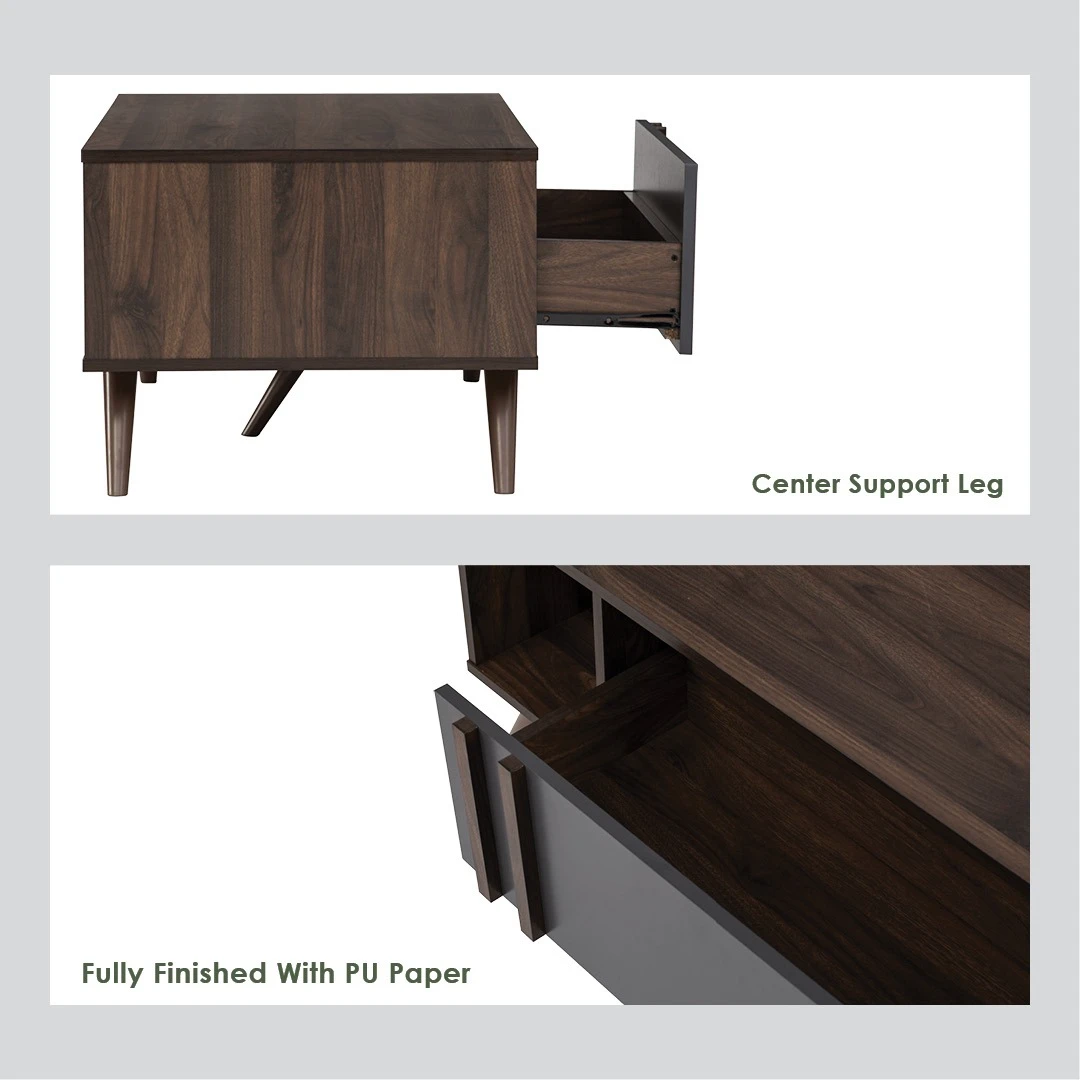 Center Support Leg

Fully Finished With PU Paper