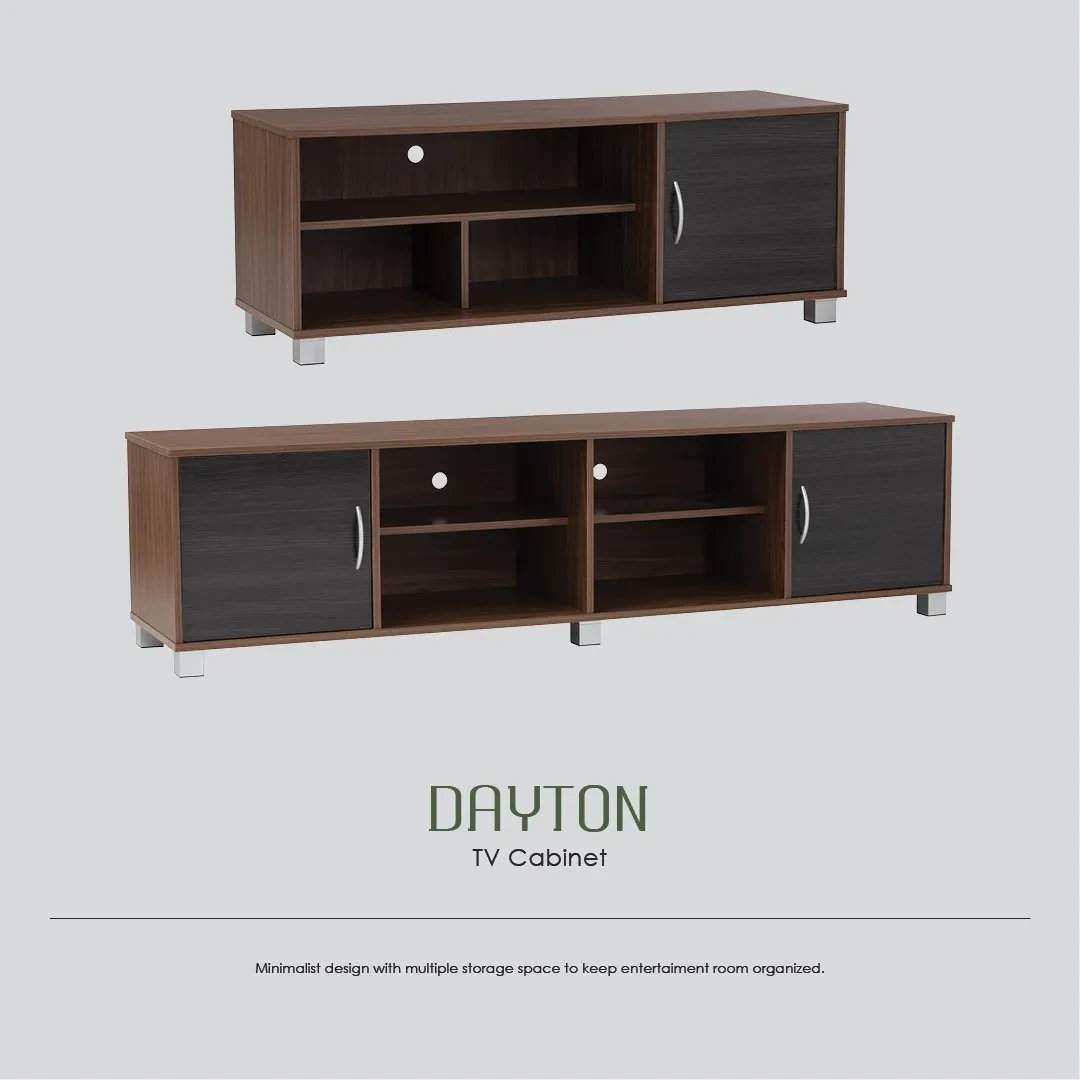 DAYTON
TV Cabinet

Minimalist design with multiple storage space to keep entertaiment room organized.