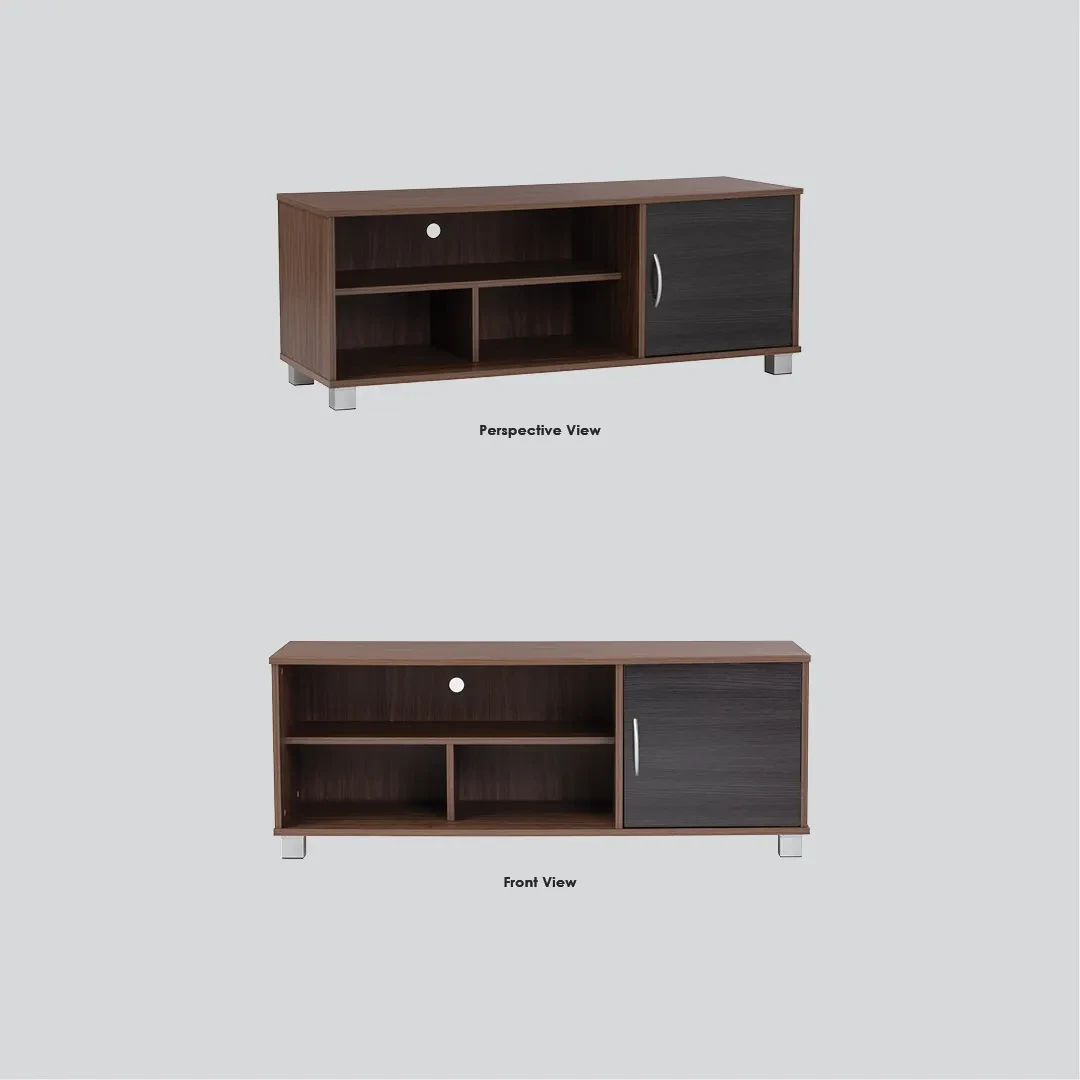 Perspective View

Front View