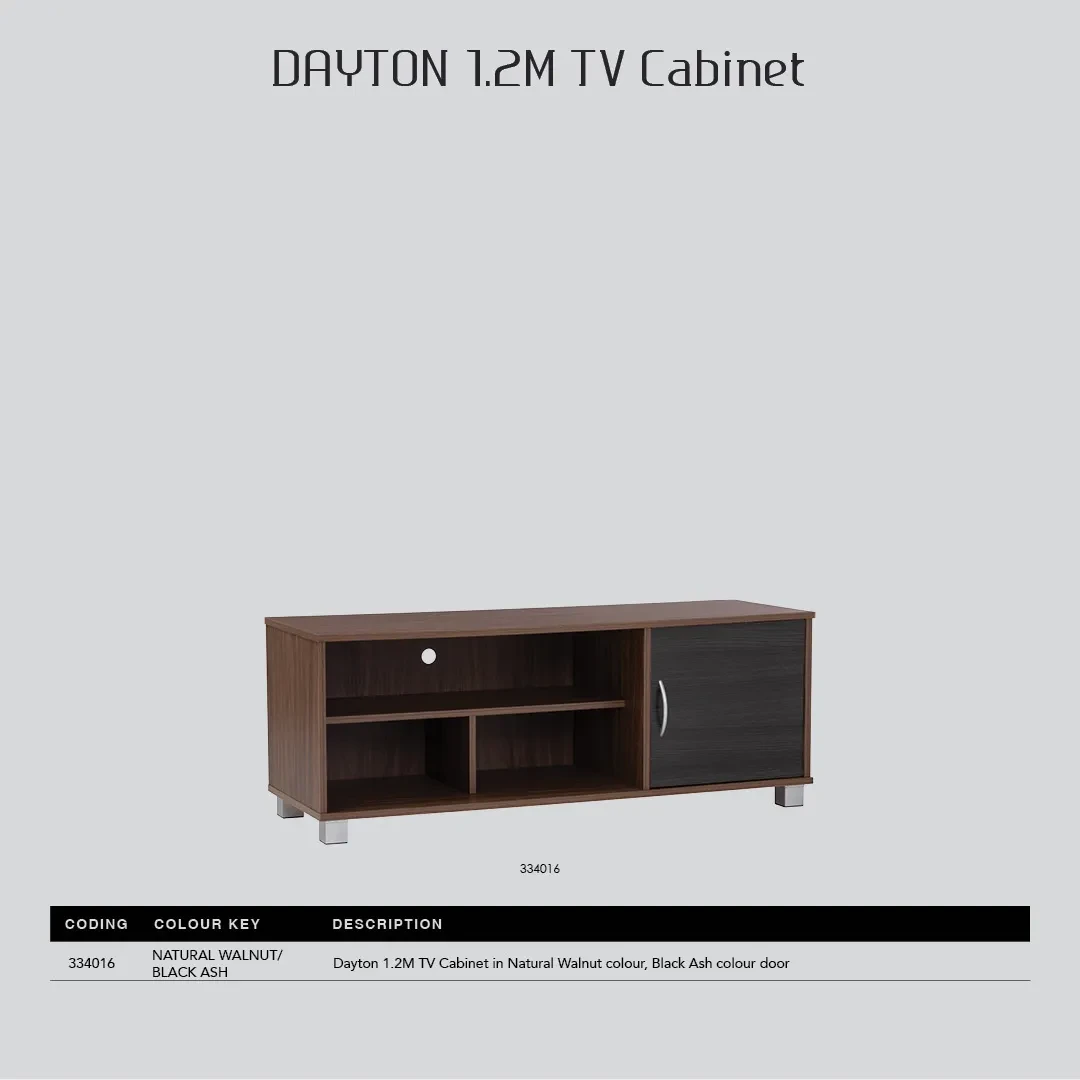 DAYTON 1.2M TV Cabinet

334016

| CODING | COLOUR KEY | DESCRIPTION |
|---|---|---|
| 334016 | NATURAL WALNUT/ BLACK ASH | Dayton 1.2M TV Cabinet in Natural Walnut colour, Black Ash colour door |