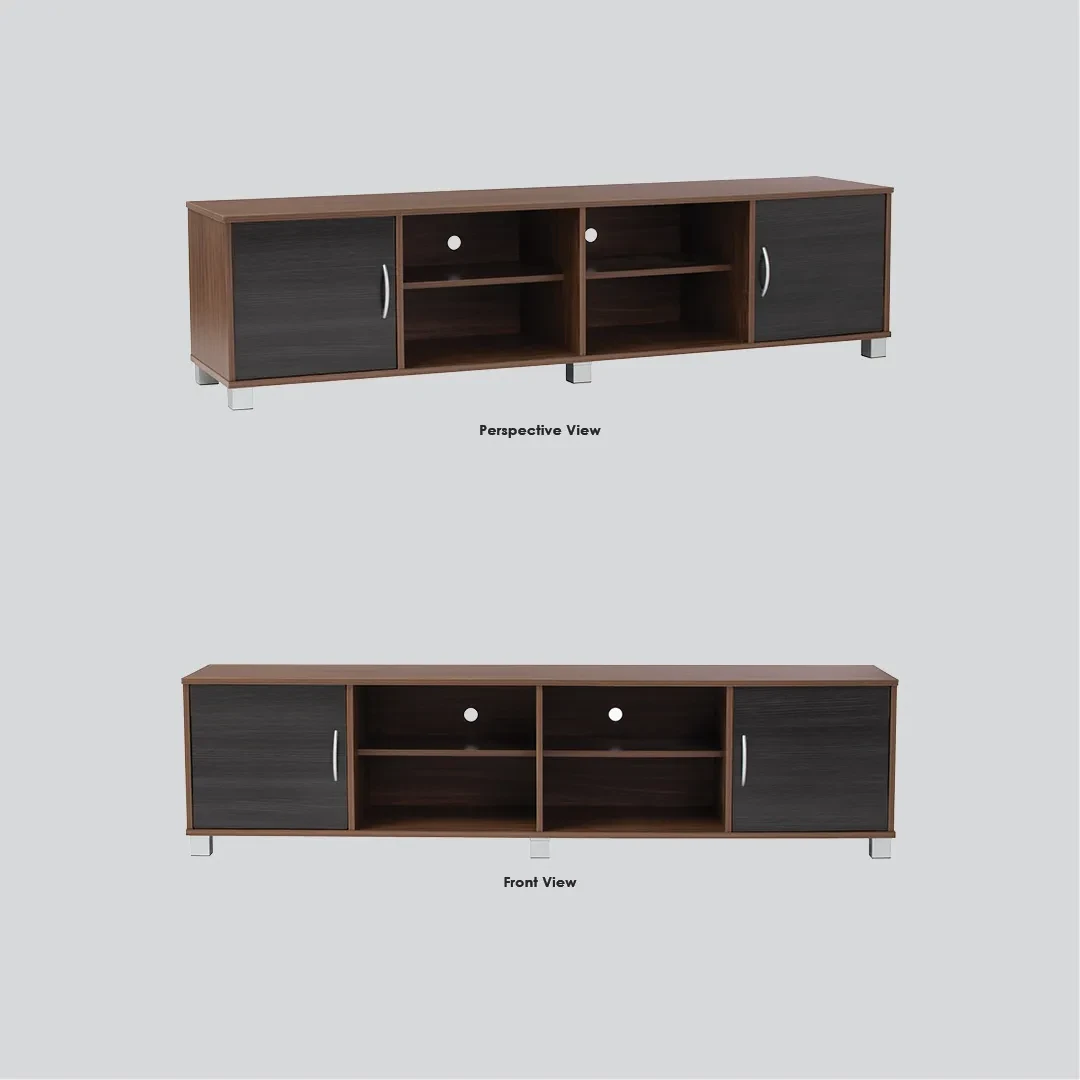 Perspective View

Front View