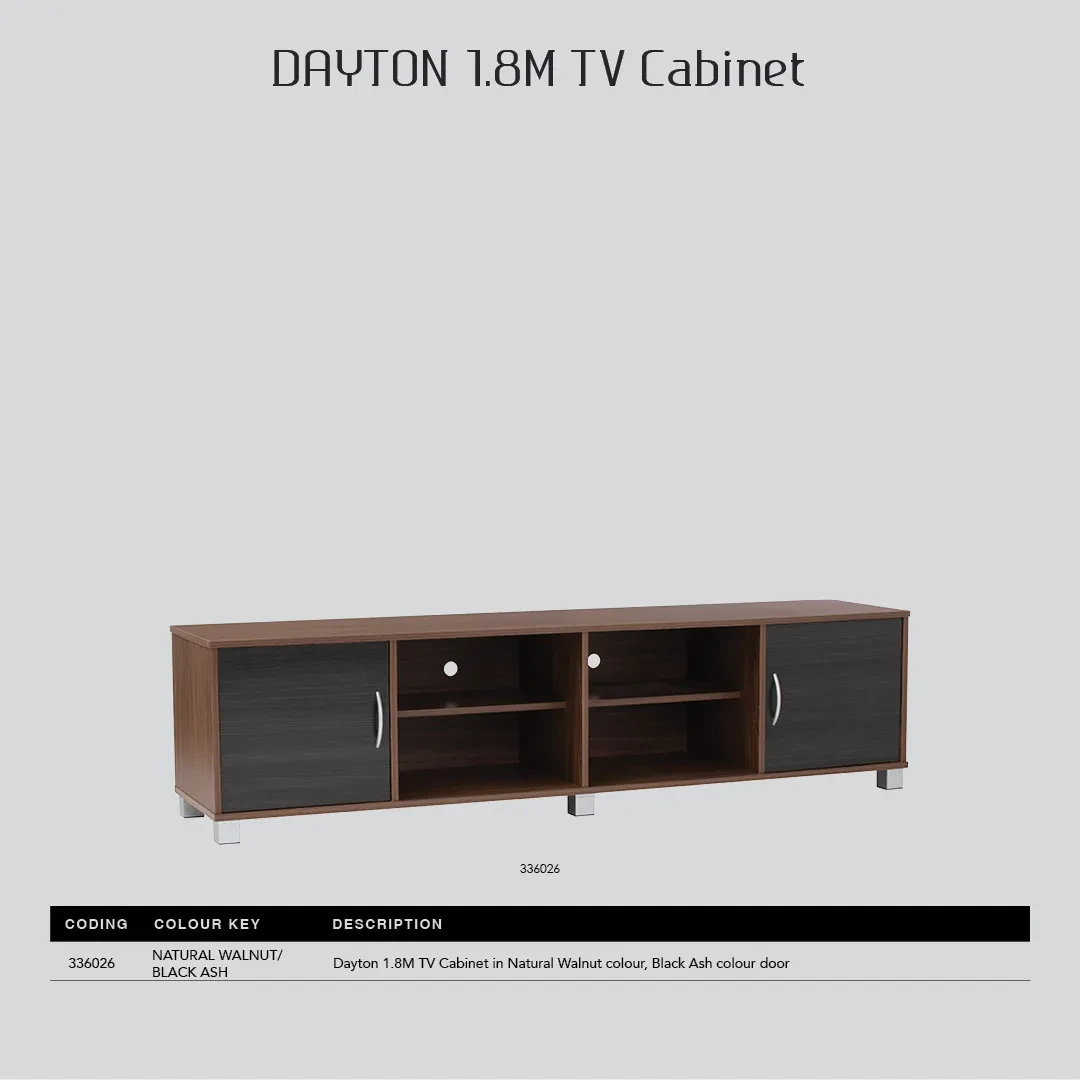 DAYTON 1.8M TV Cabinet

336026

| CODING | COLOUR KEY | DESCRIPTION |
|---|---|---|
| 336026 | NATURAL WALNUT/ BLACK ASH | Dayton 1.8M TV Cabinet in Natural Walnut colour, Black Ash colour door |