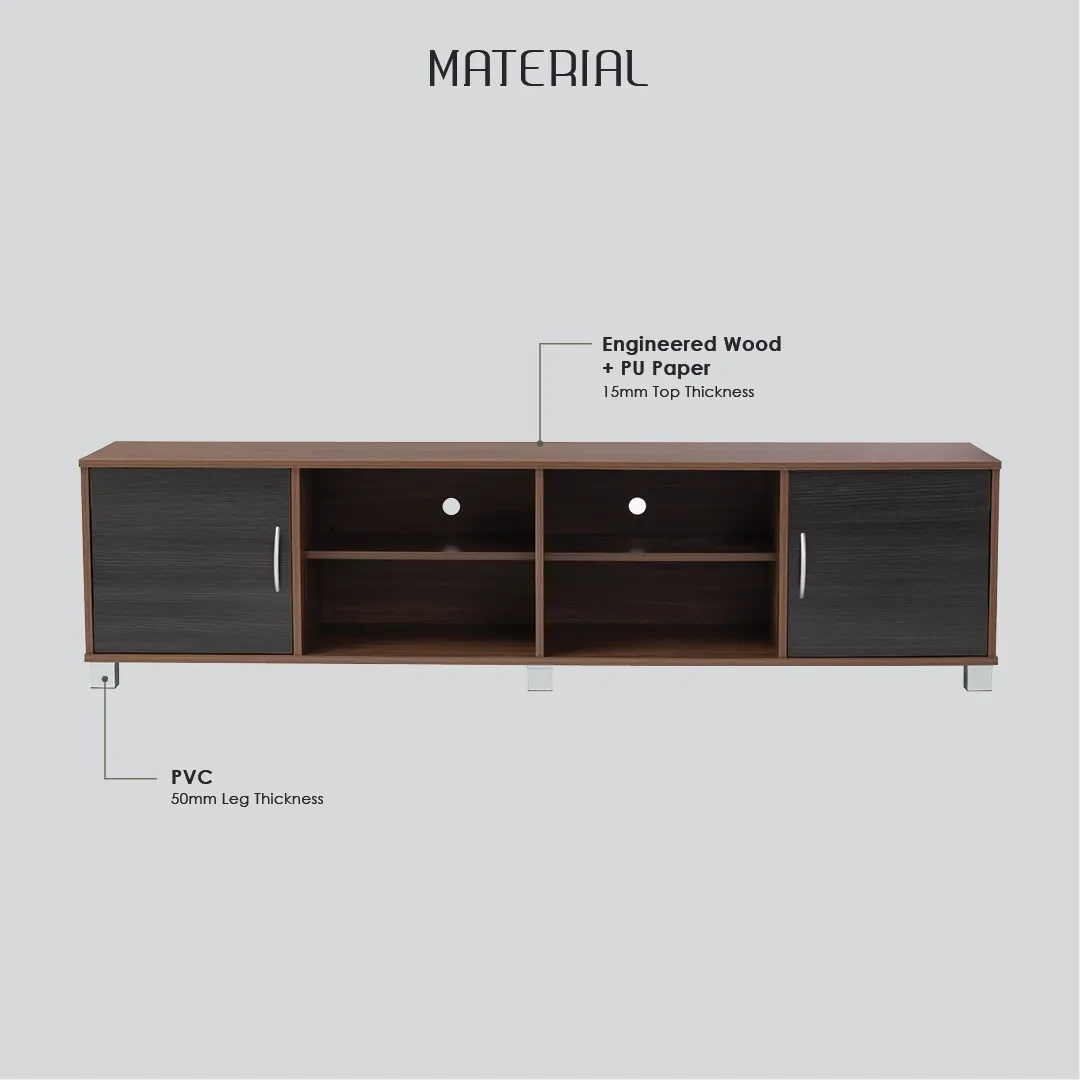 MATERIAL

Engineered Wood
+ PU Paper
15mm Top Thickness

PVC
50mm Leg Thickness