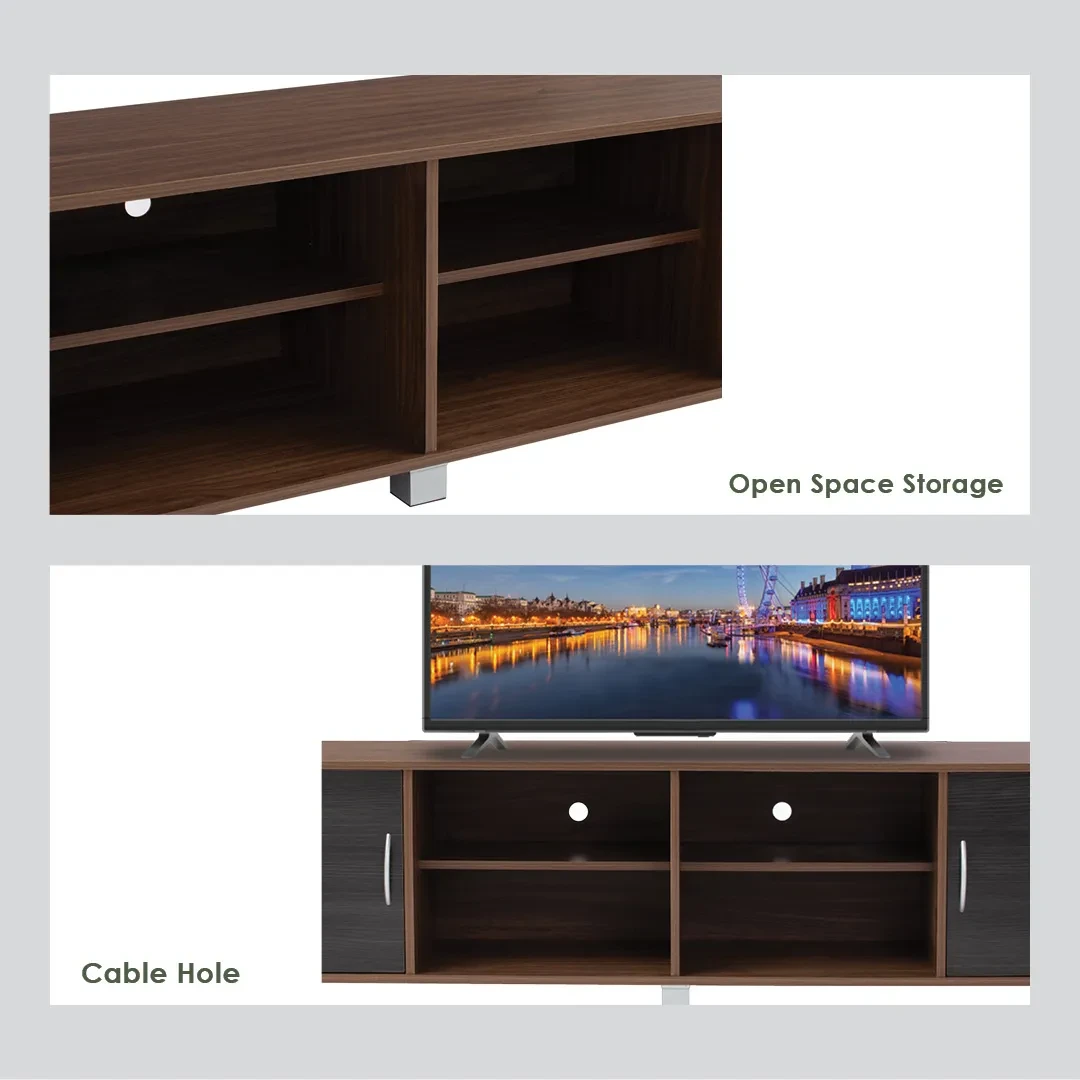 Open Space Storage

Cable Hole