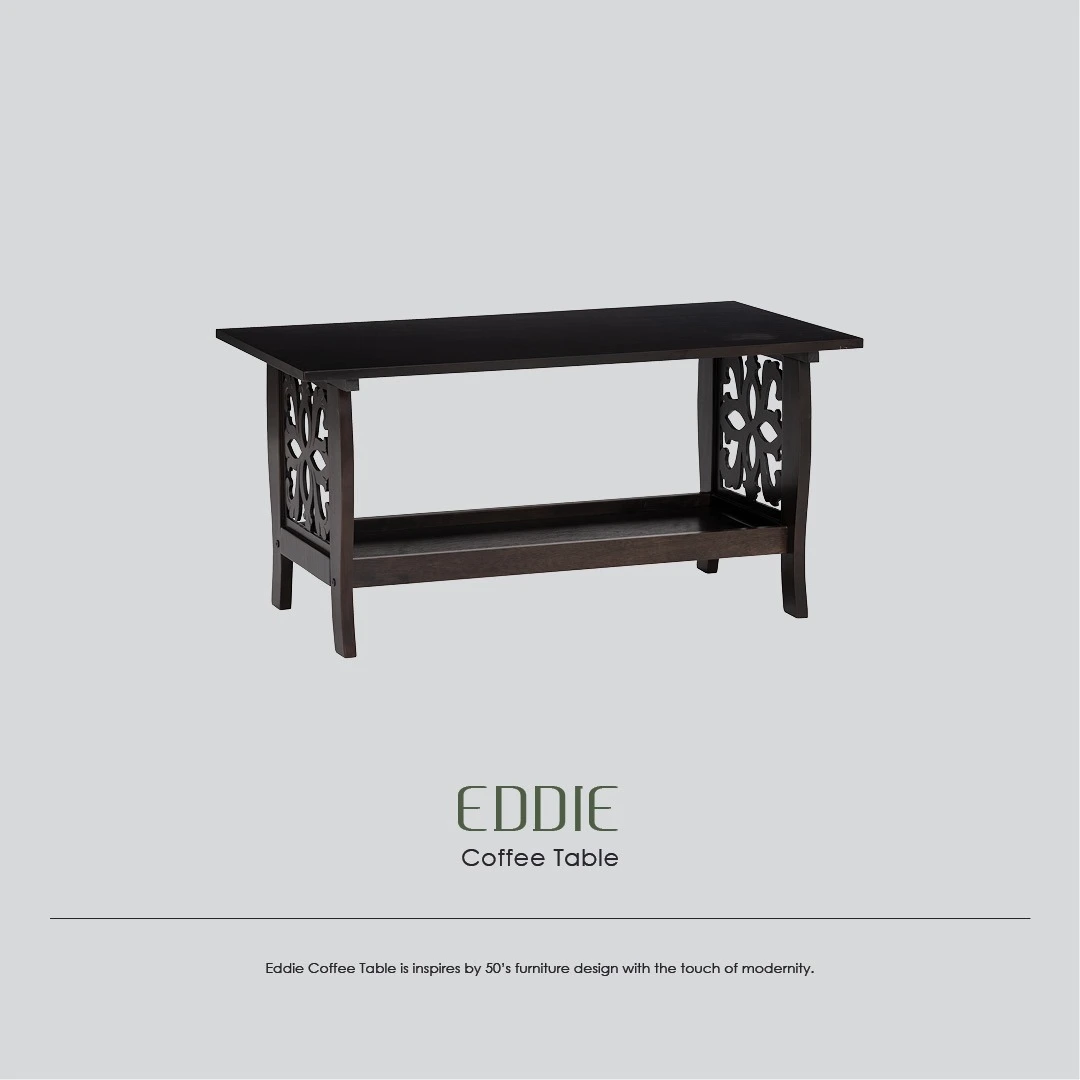 EDDIE
Coffee Table

Eddie Coffee Table is inspires by 50's furniture design with the touch of modernity.