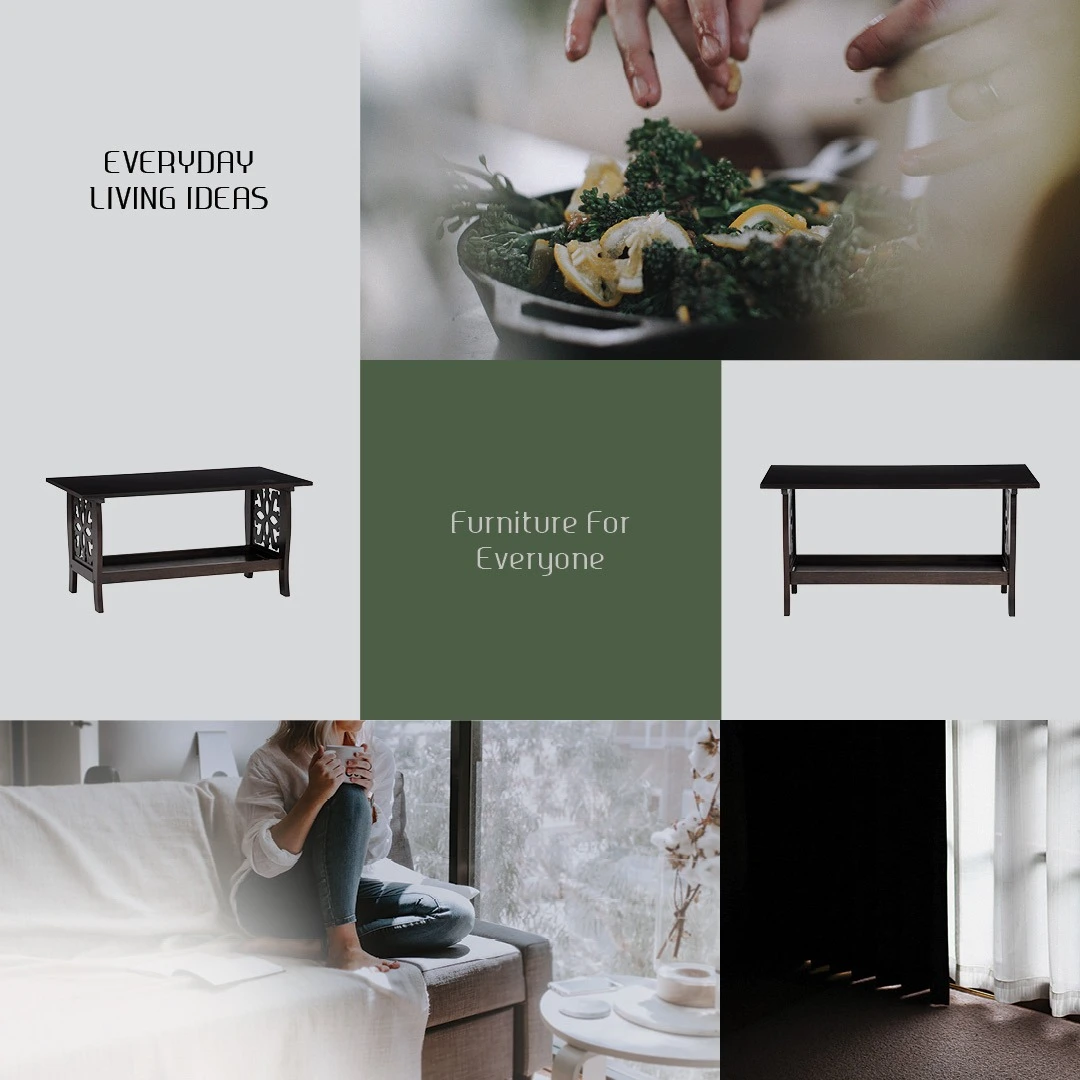 EVERYDAY LIVING IDEAS

Furniture For Everyone