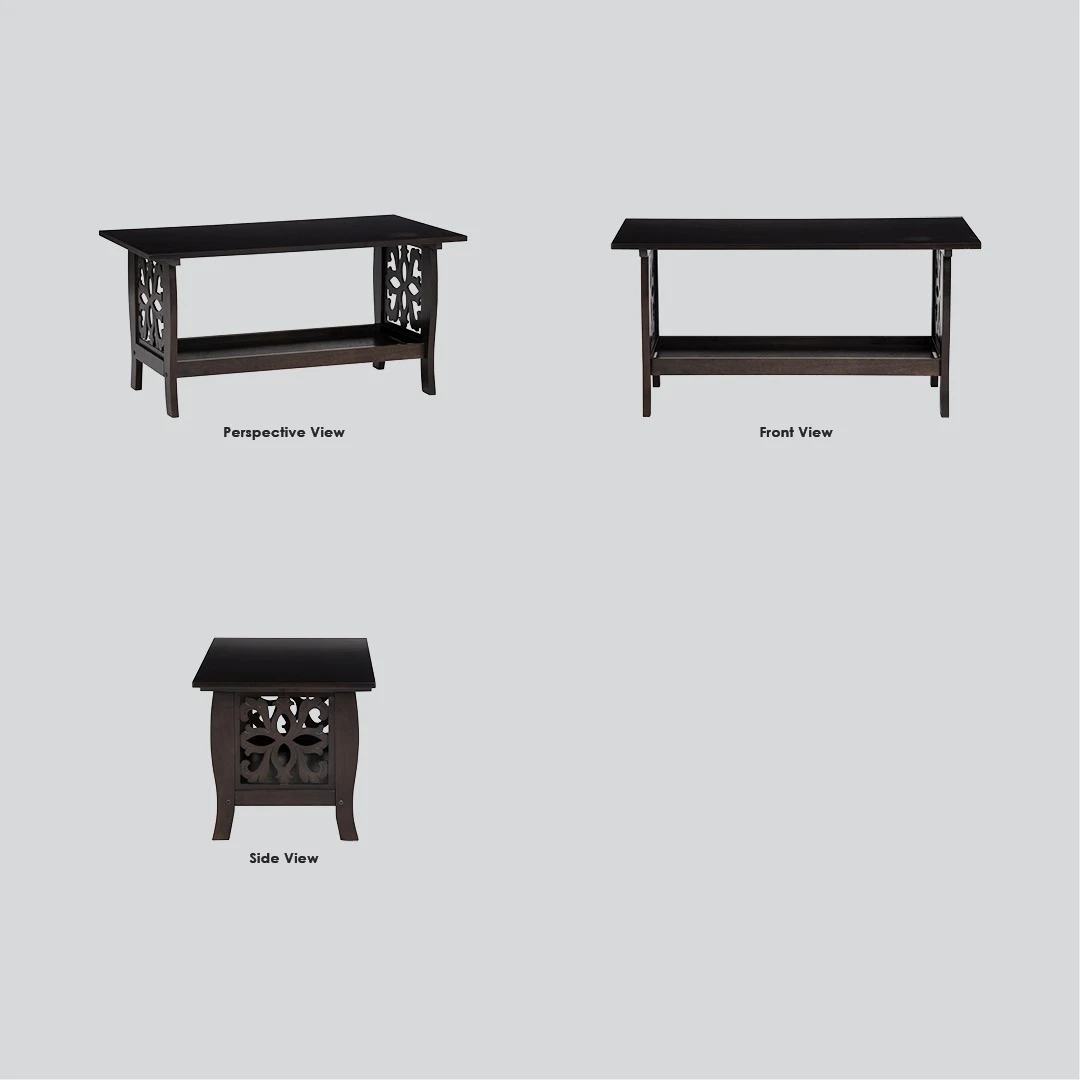 Perspective View

Front View

Side View