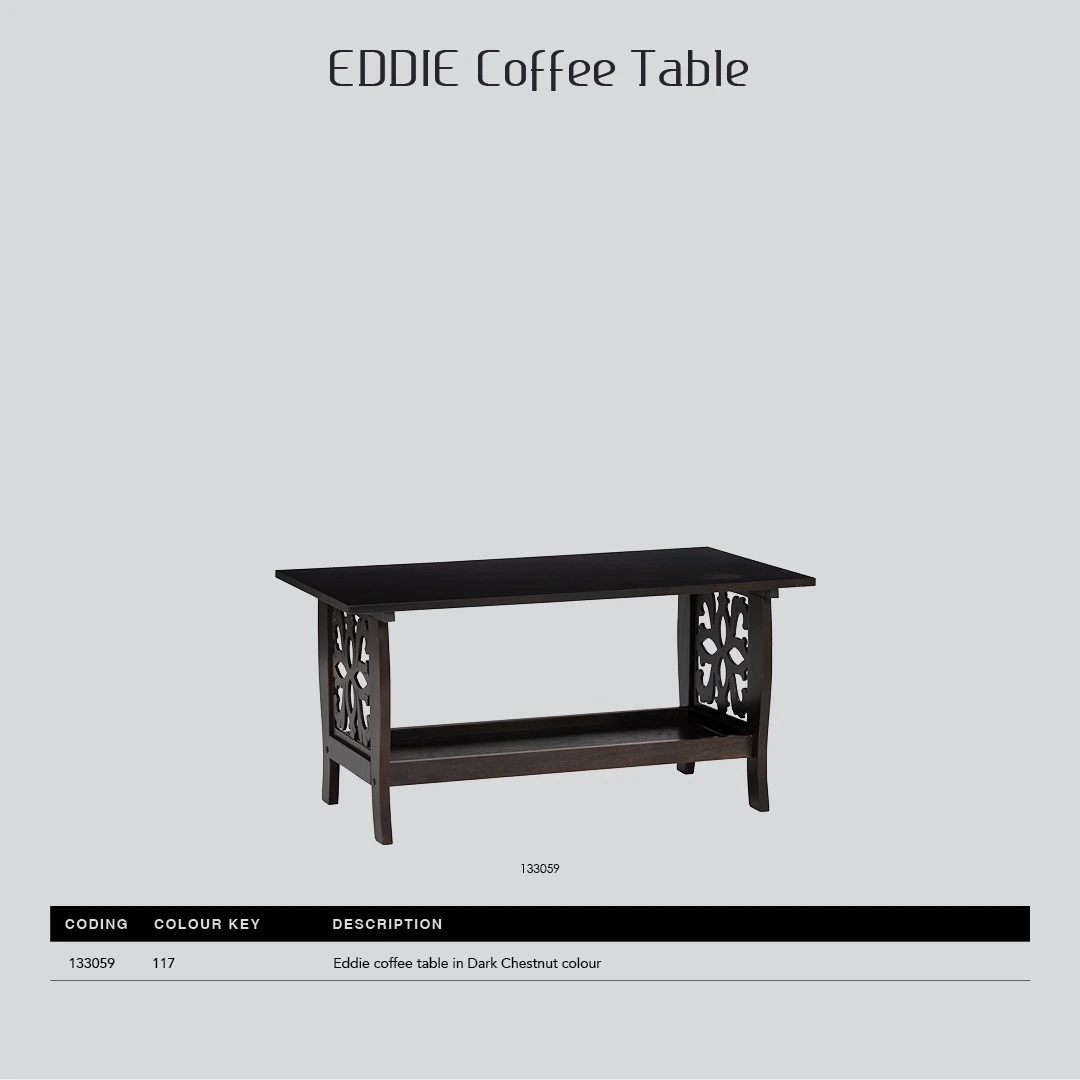 EDDIE Coffee Table

133059

| CODING | COLOUR KEY | DESCRIPTION |
|---|---|---|
| 133059 | 117 | Eddie coffee table in Dark Chestnut colour |