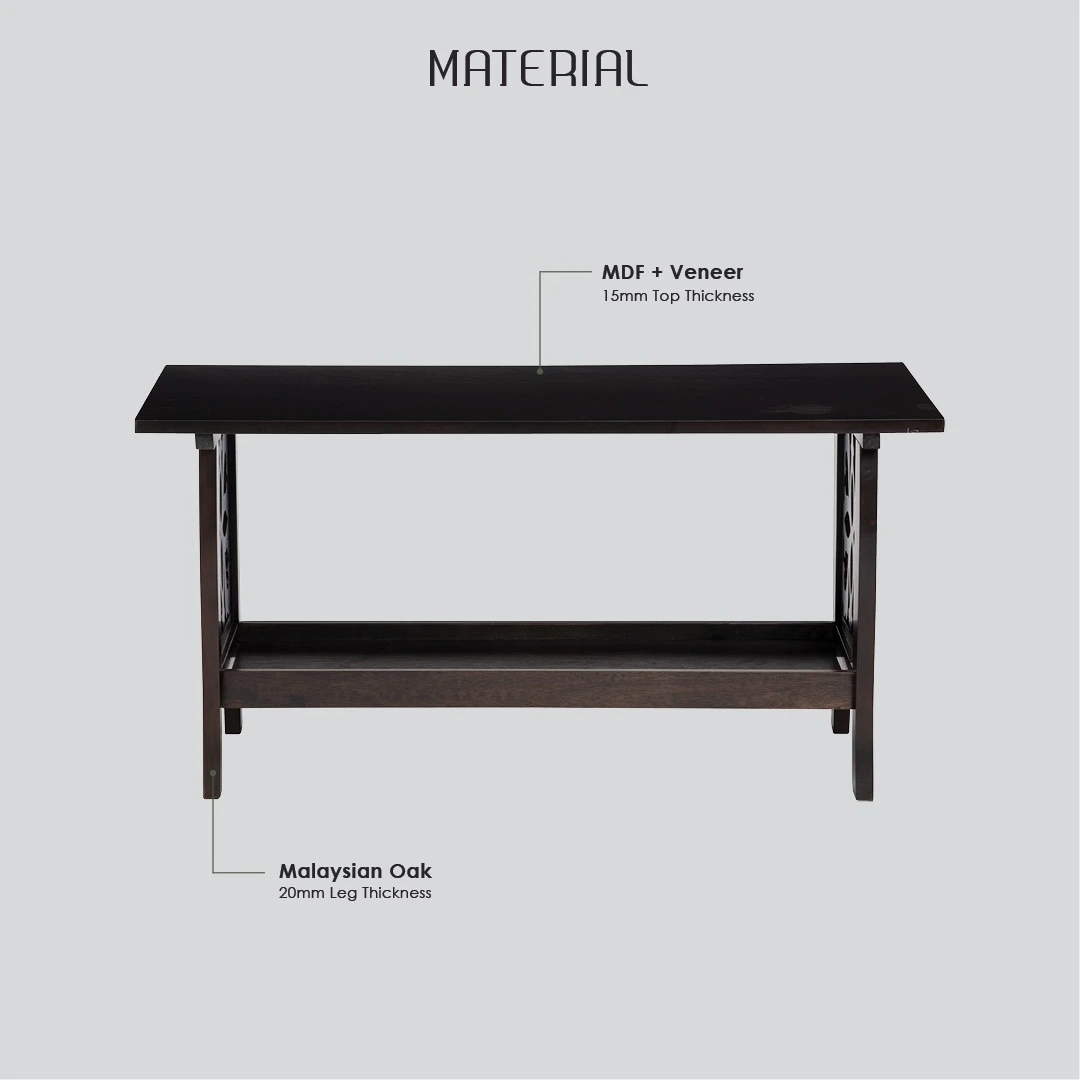 MATERIAL

MDF + Veneer
15mm Top Thickness

Malaysian Oak
20mm Leg Thickness