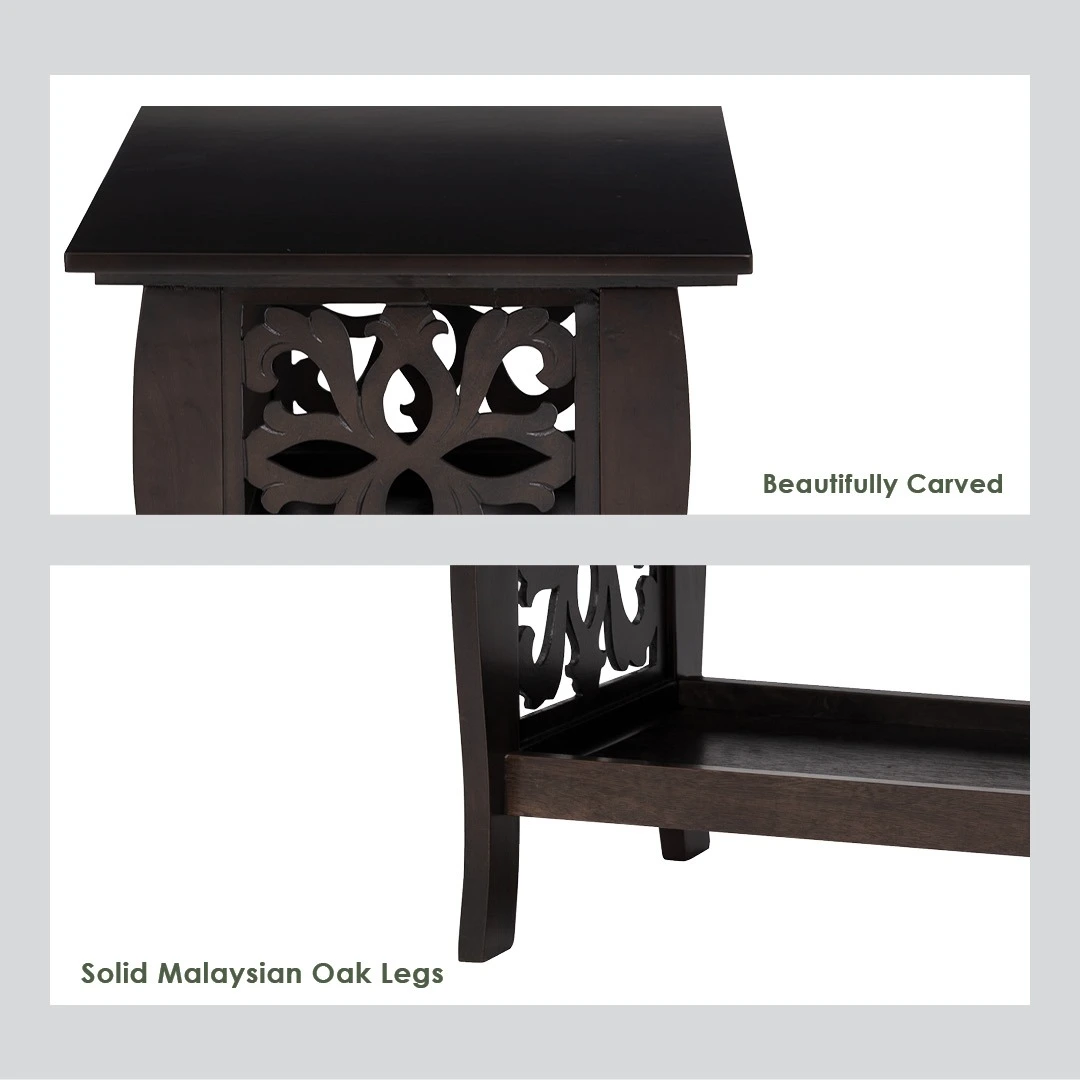 Beautifully Carved

Solid Malaysian Oak Legs