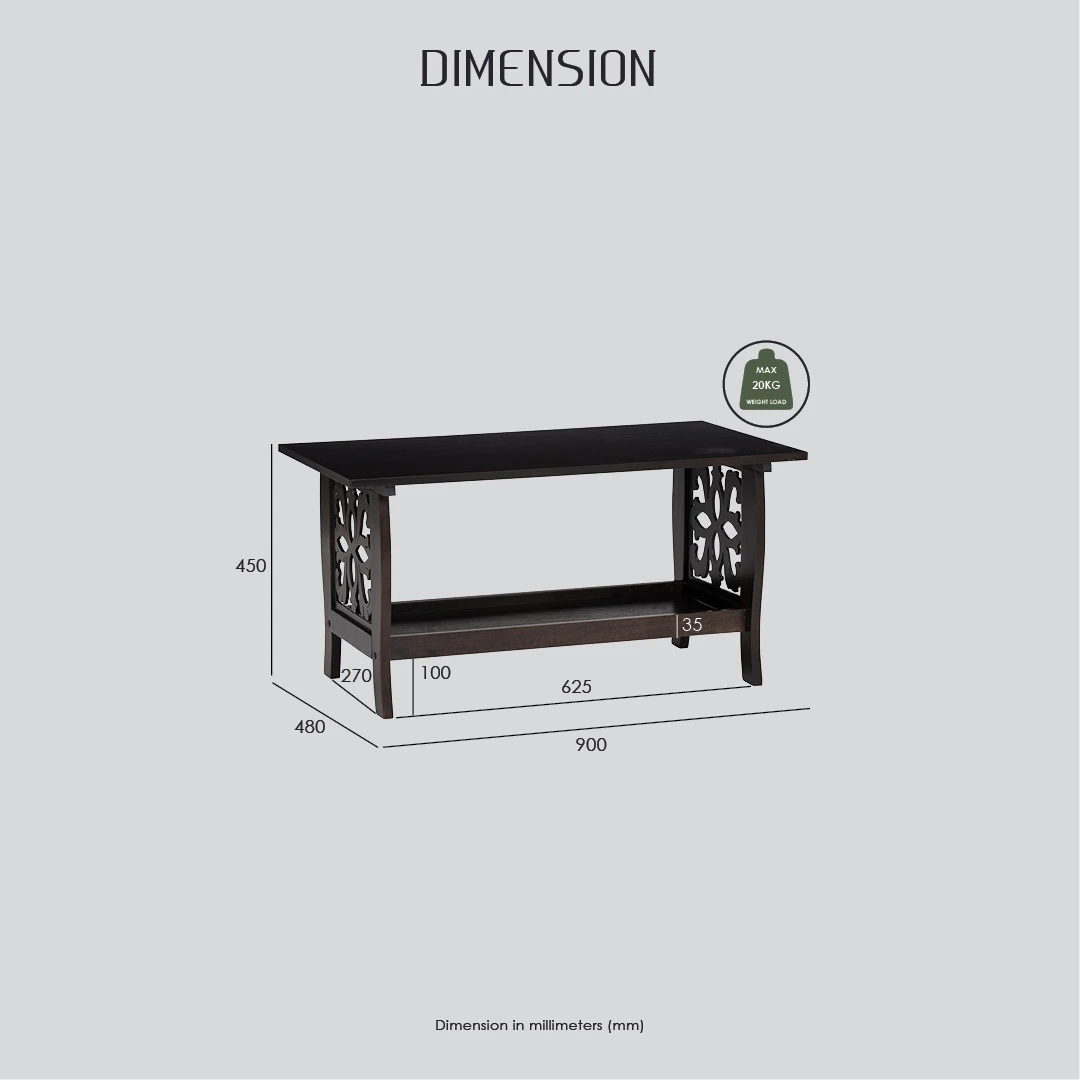 DIMENSION

MAX
20KG
WEIGHT LOAD

450
35
270
100
625
480
900

Dimension in millimeters (mm)