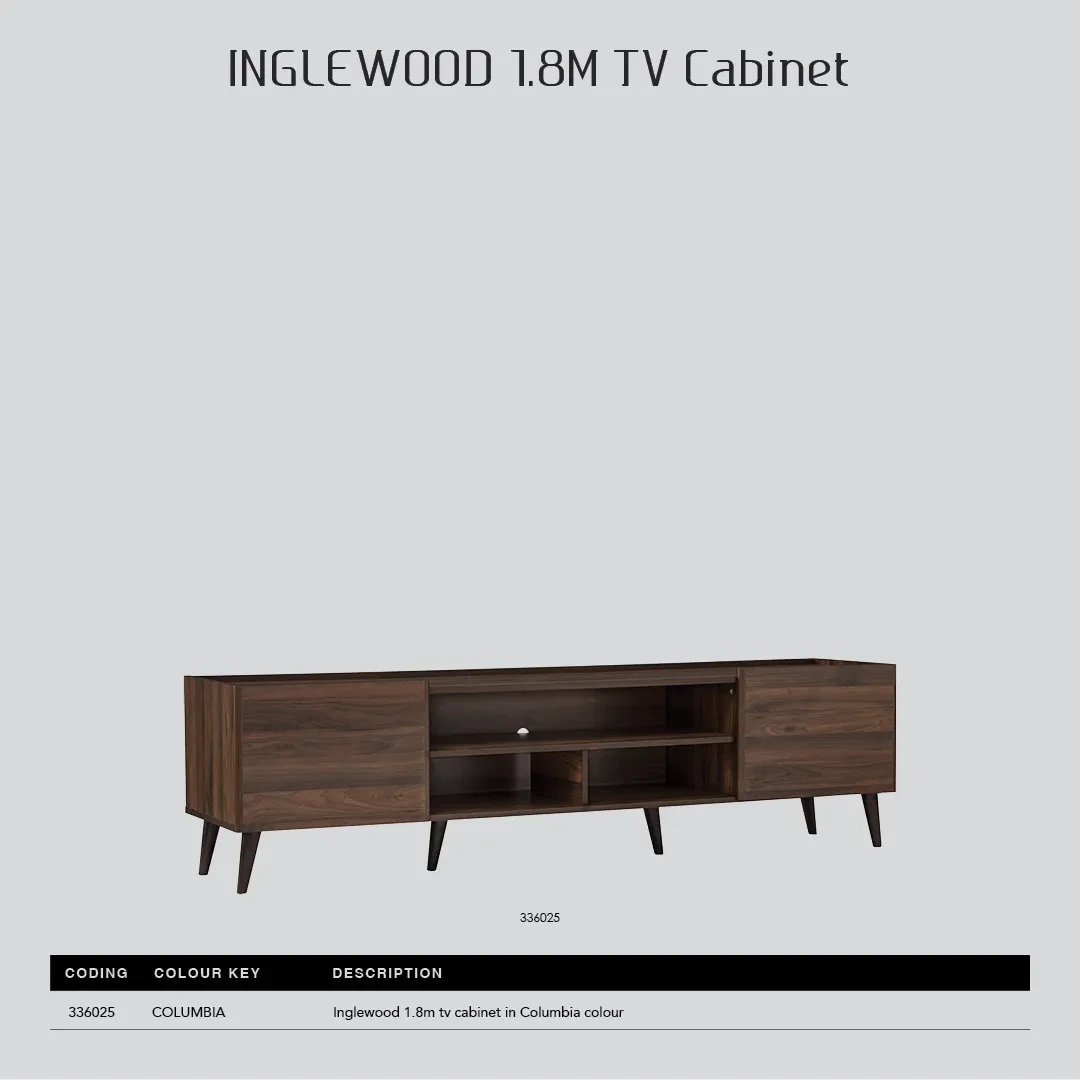 INGLEWOOD 1.8M TV Cabinet

336025

| CODING | COLOUR KEY | DESCRIPTION |
|---|---|---|
| 336025 | COLUMBIA | Inglewood 1.8m tv cabinet in Columbia colour |