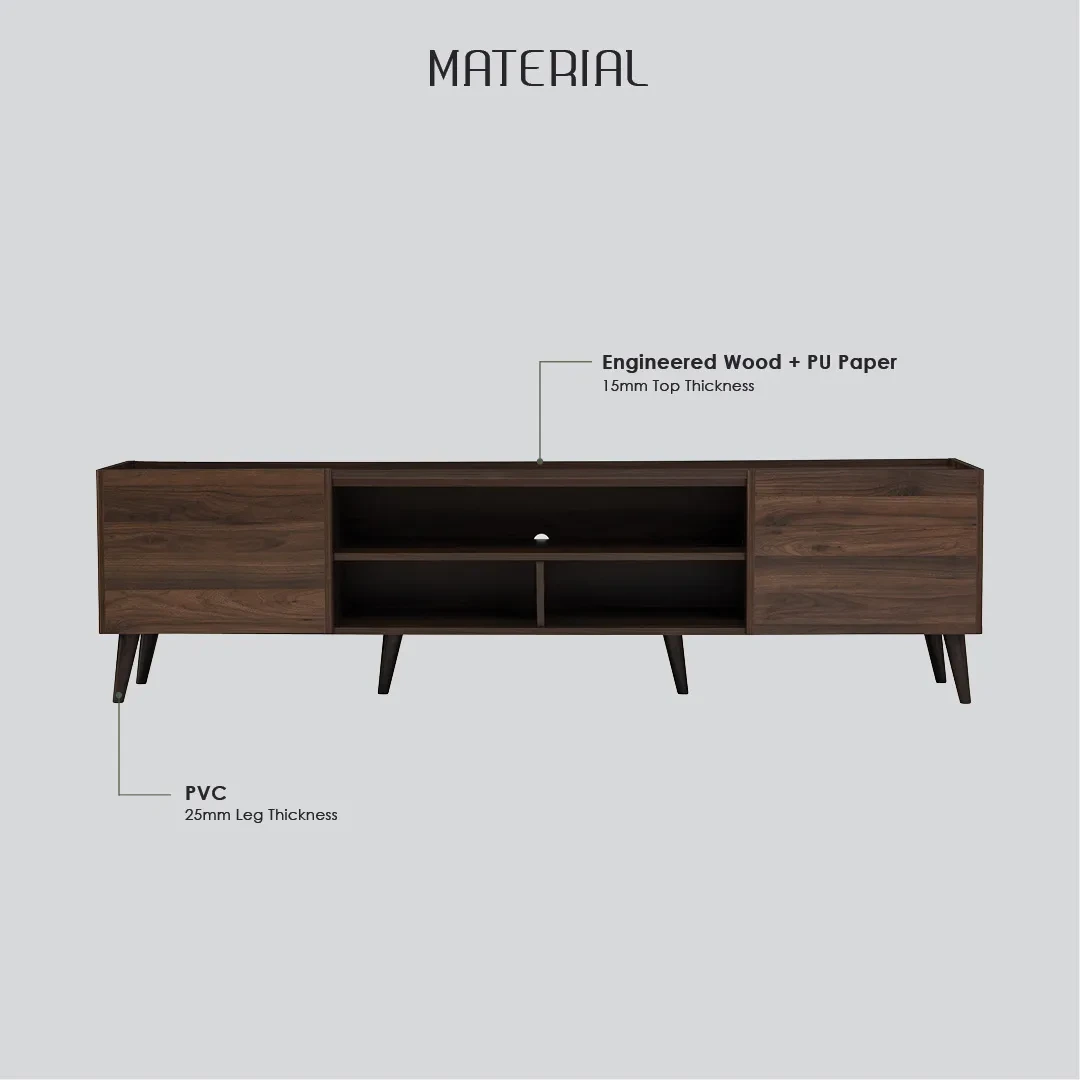 MATERIAL

Engineered Wood + PU Paper
15mm Top Thickness

PVC
25mm Leg Thickness