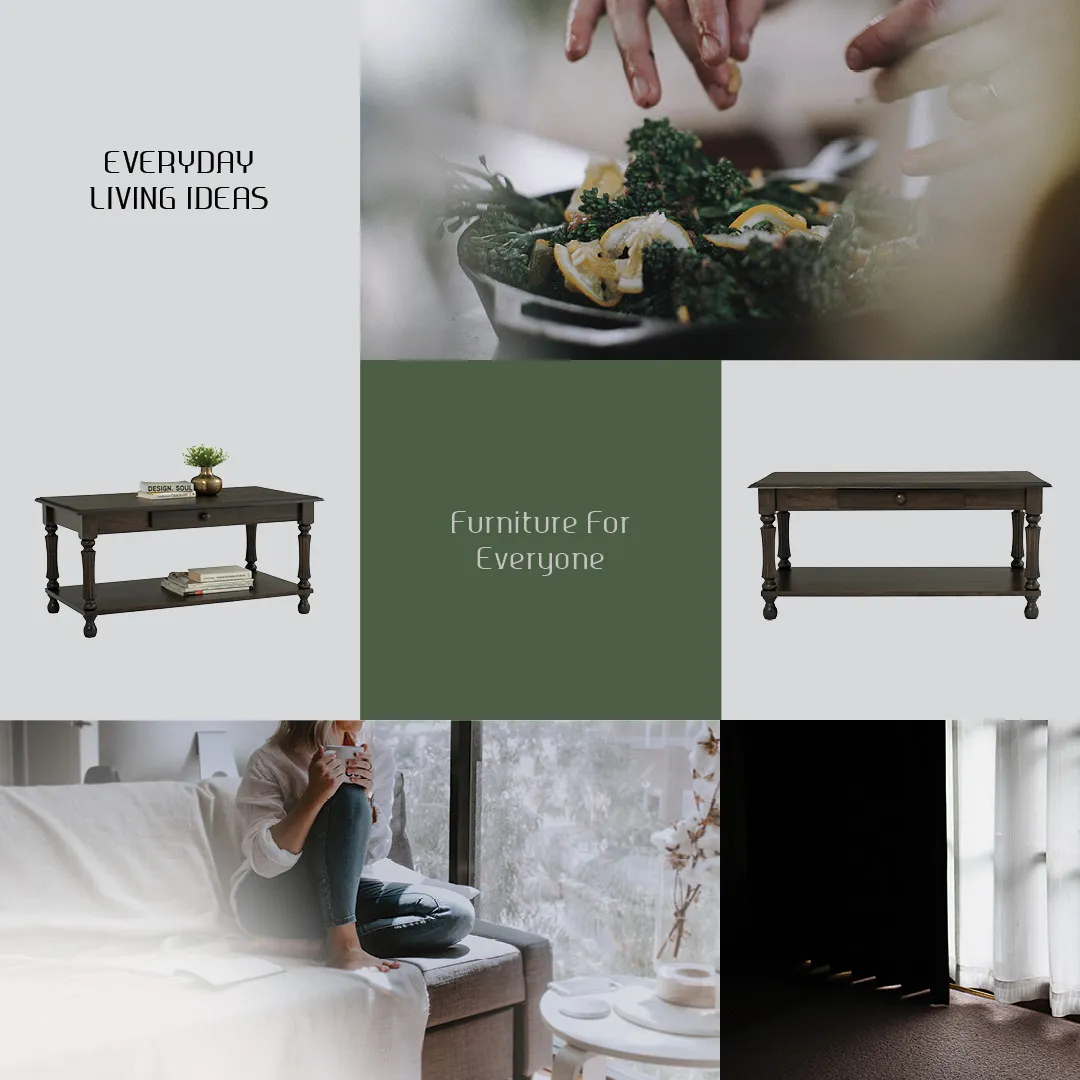 EVERYDAY
LIVING IDEAS

DESIGN. SOUL

Furniture For
Everyone