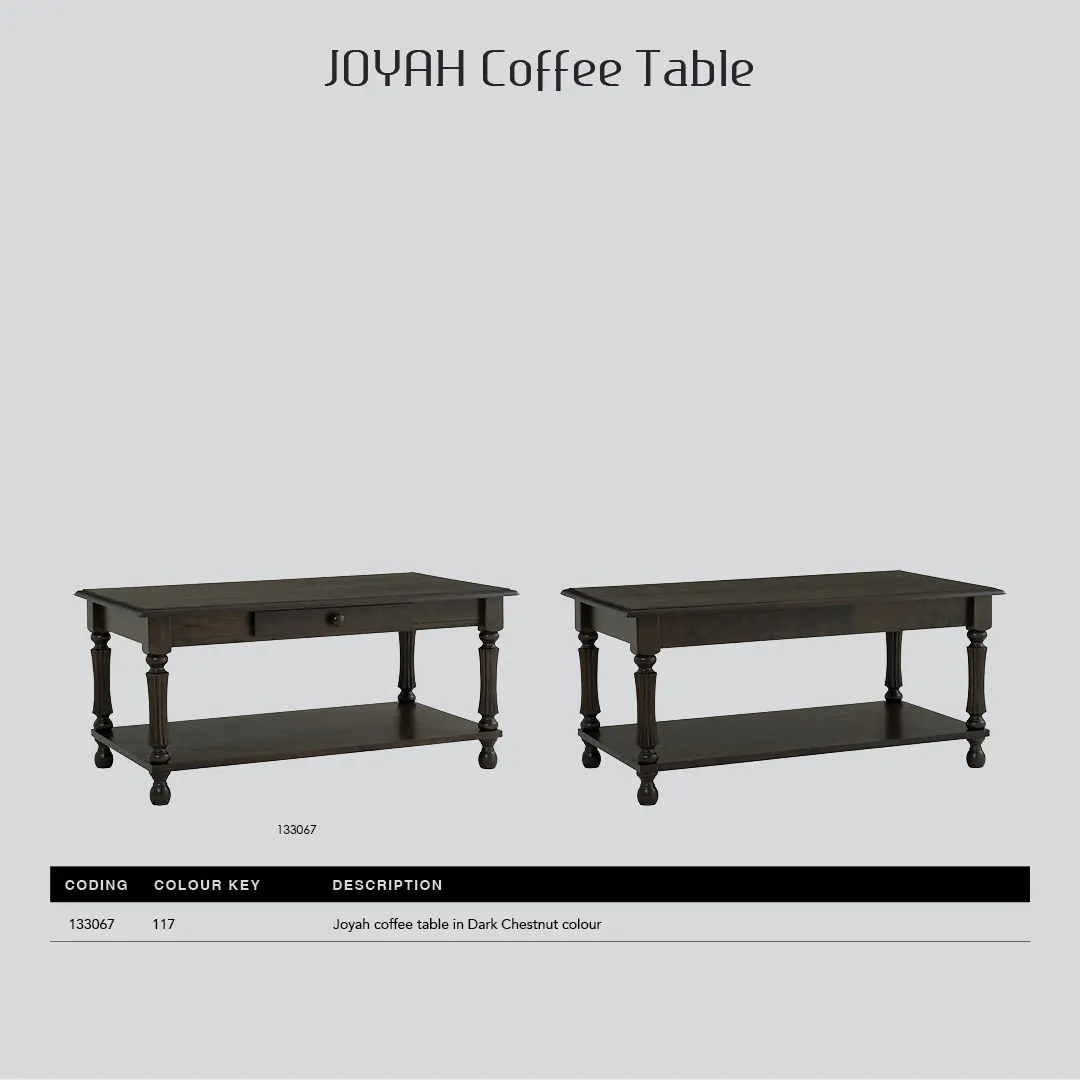 JOYAH Coffee Table

133067

| CODING | COLOUR KEY | DESCRIPTION |
|---|---|---|
| 133067 | 117 | Joyah coffee table in Dark Chestnut colour |