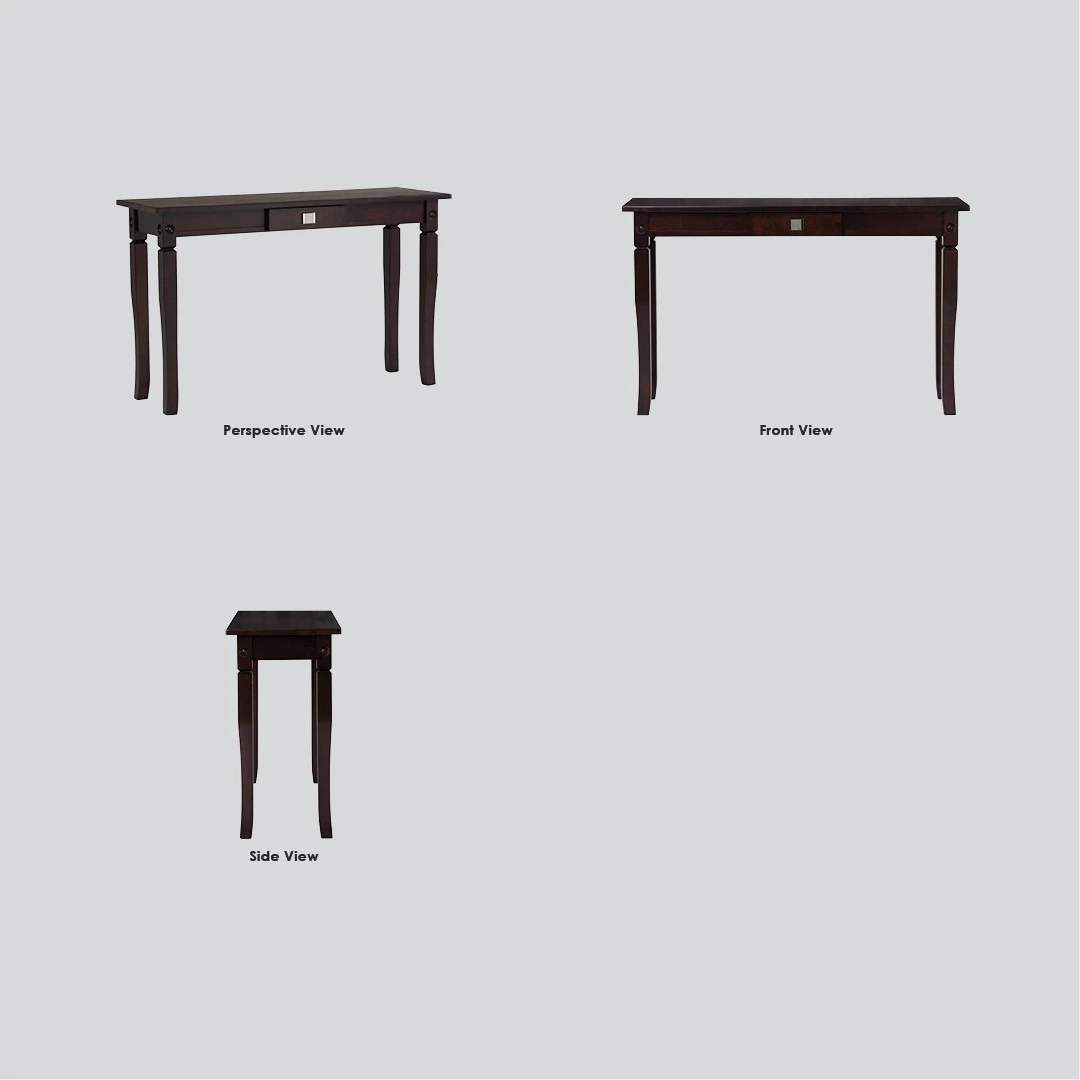 Perspective View

Front View

Side View