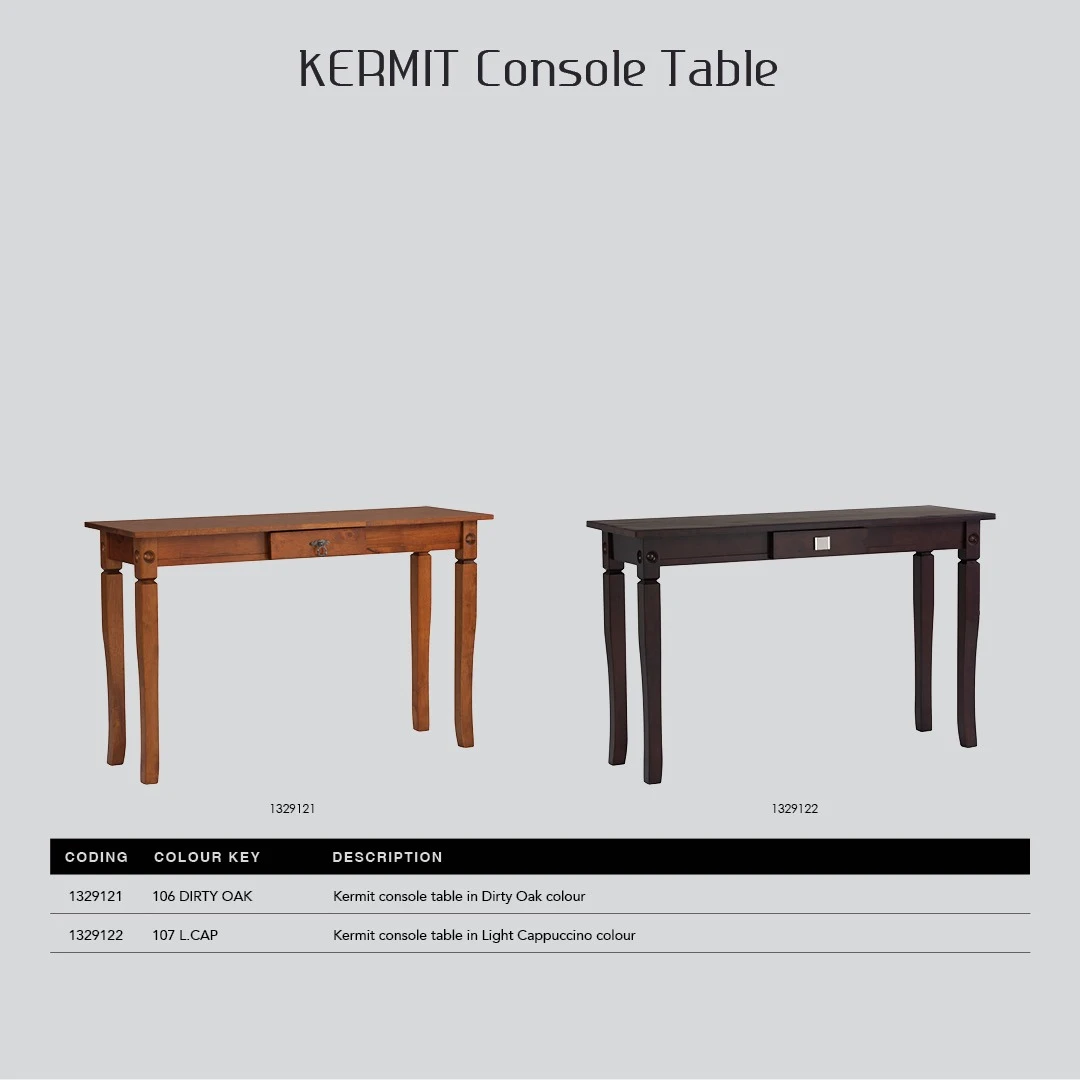 KERMIT Console Table

1329121

1329122

| CODING | COLOUR KEY | DESCRIPTION |
|---|---|---|
| 1329121 | 106 DIRTY OAK | Kermit console table in Dirty Oak colour |
| 1329122 | 107 L.CAP | Kermit console table in Light Cappuccino colour |