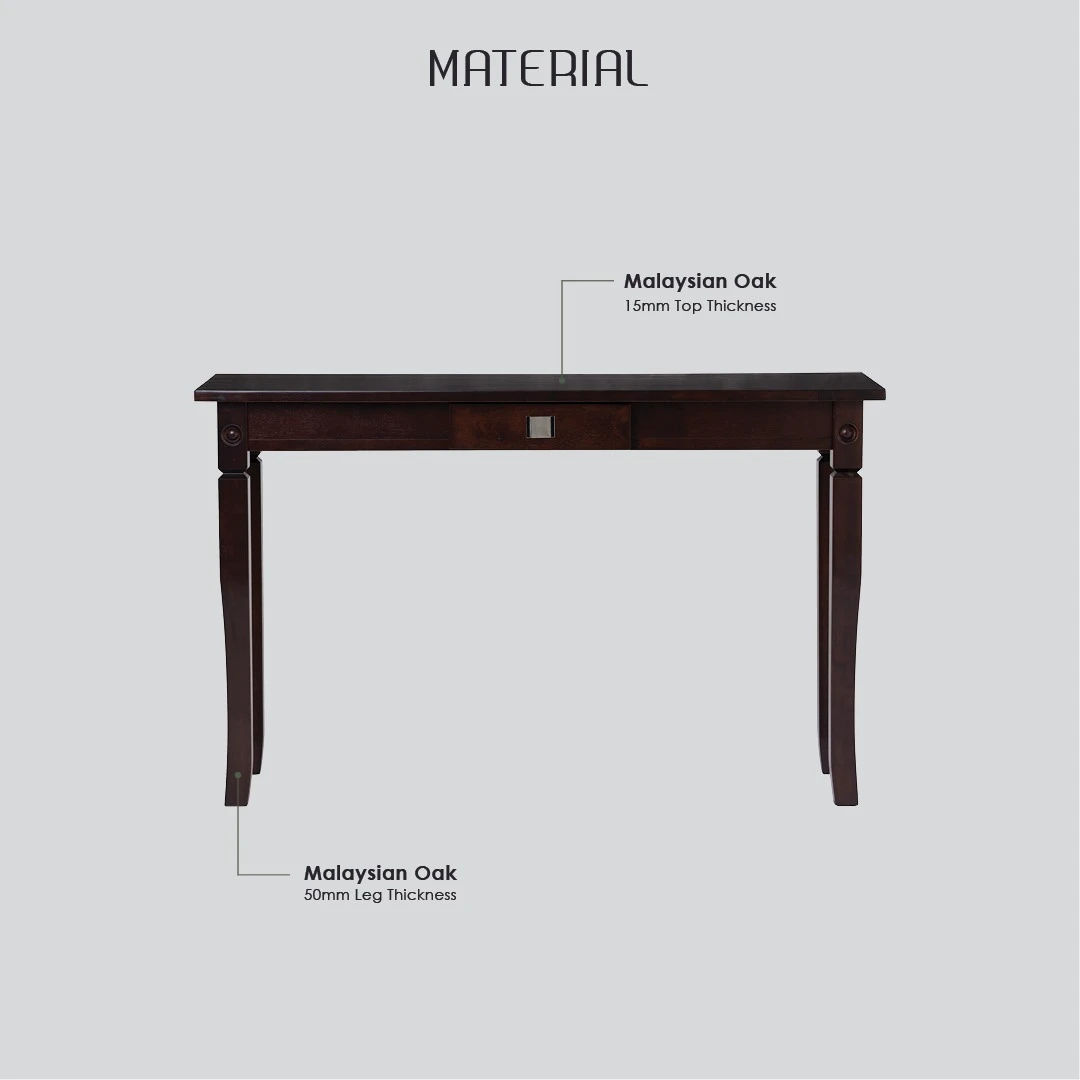 MATERIAL

Malaysian Oak
15mm Top Thickness

Malaysian Oak
50mm Leg Thickness