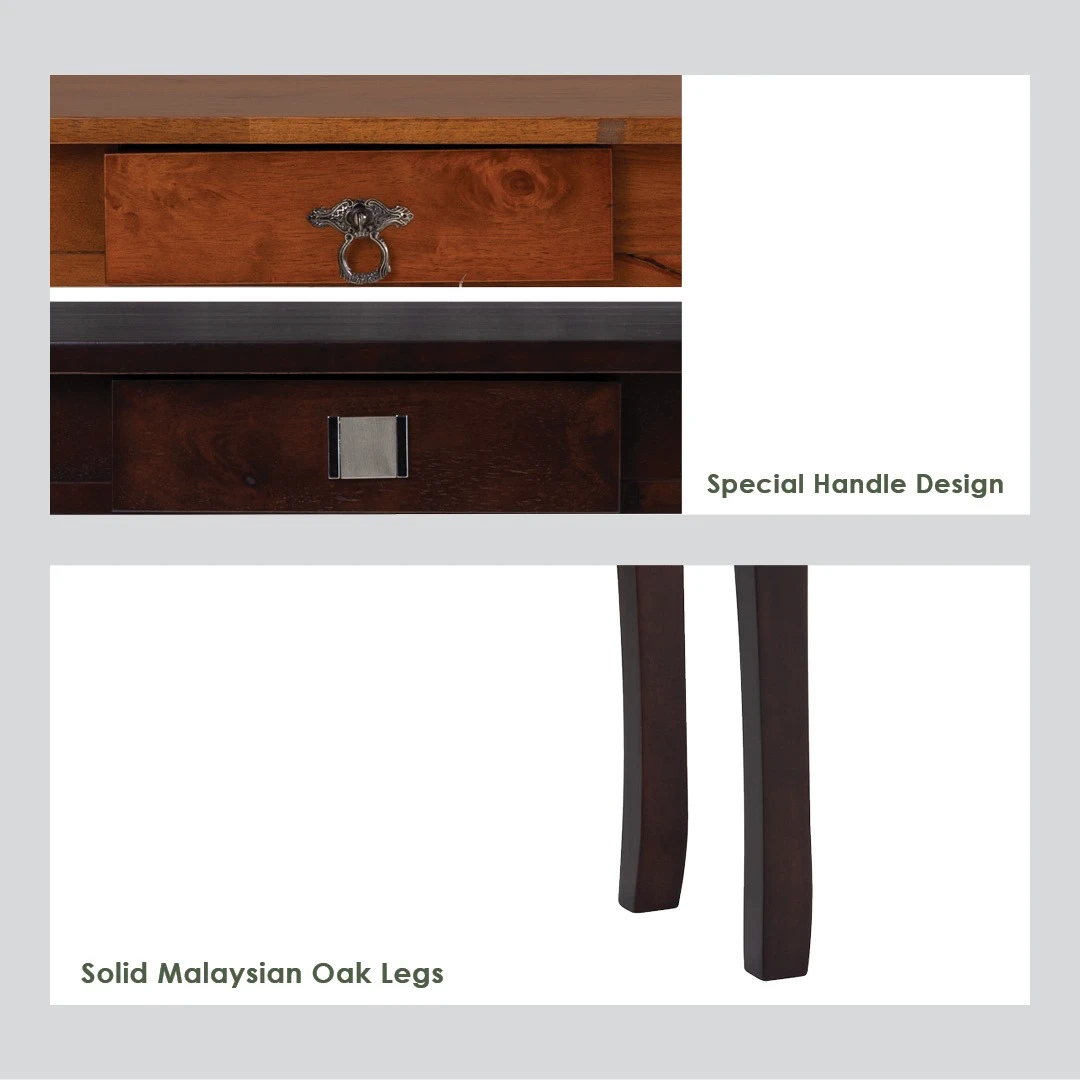 Special Handle Design

Solid Malaysian Oak Legs