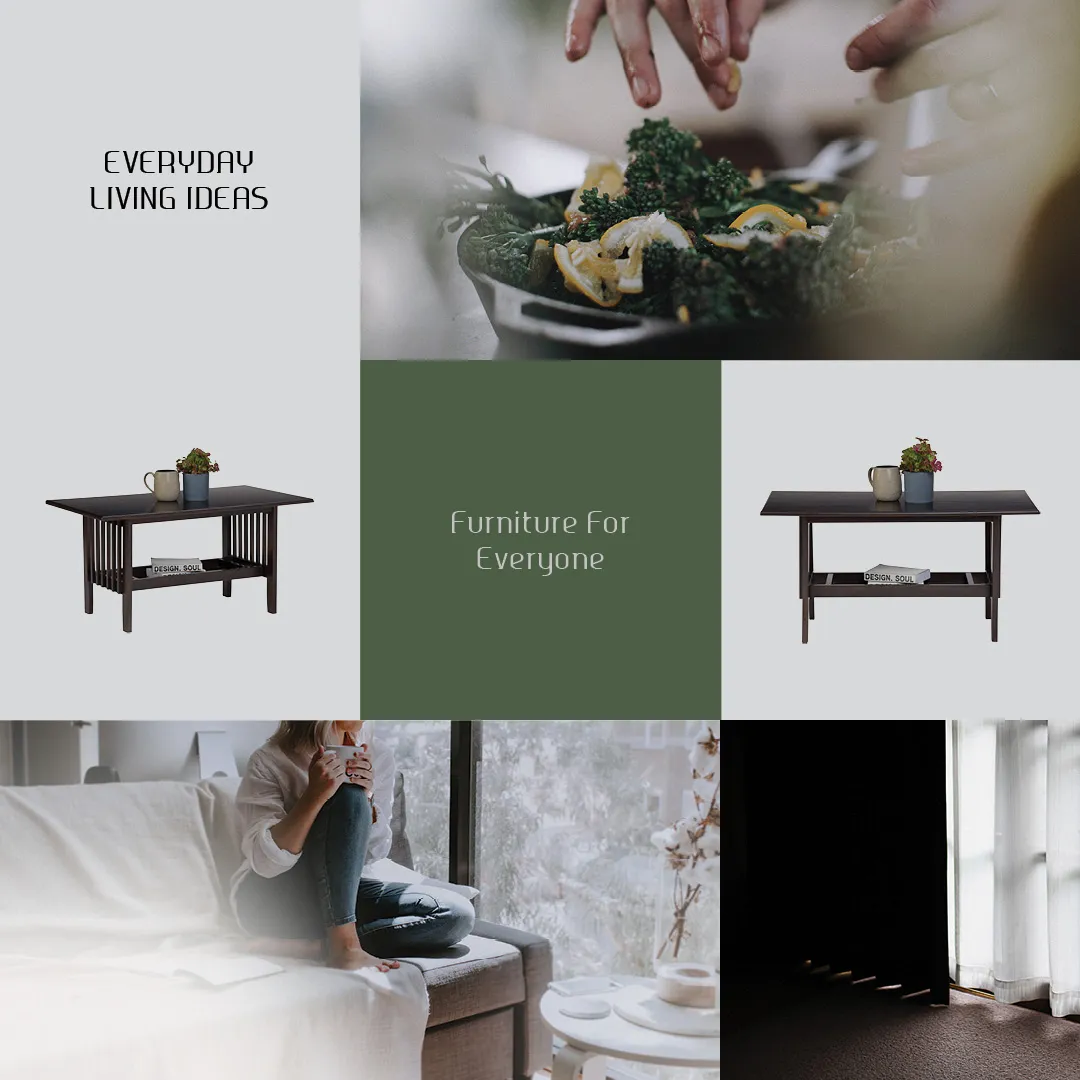 EVERYDAY
LIVING IDEAS

DESIGN. SOUL

Furniture For
Everyone

DESIGN. SOUL