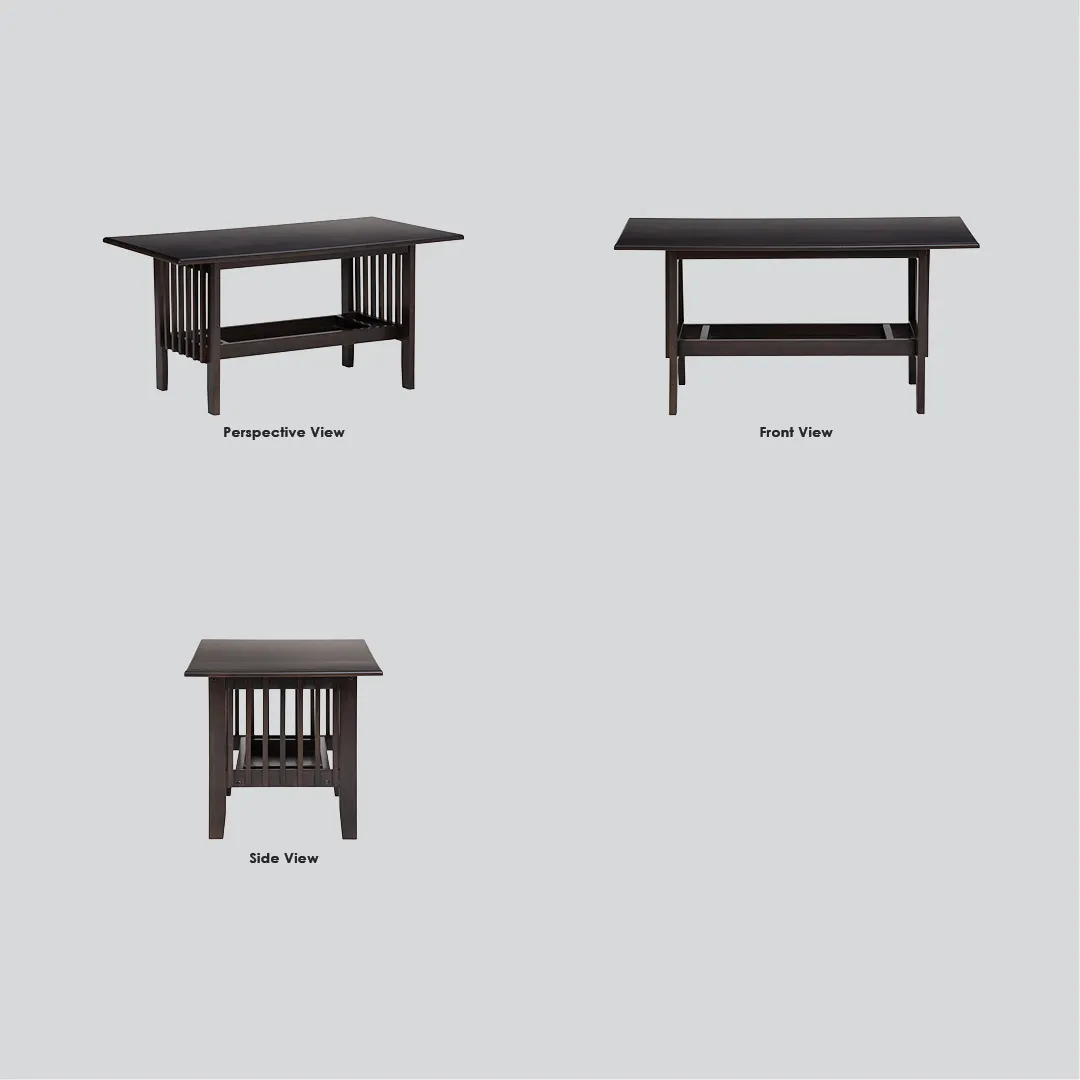 Perspective View

Front View

Side View