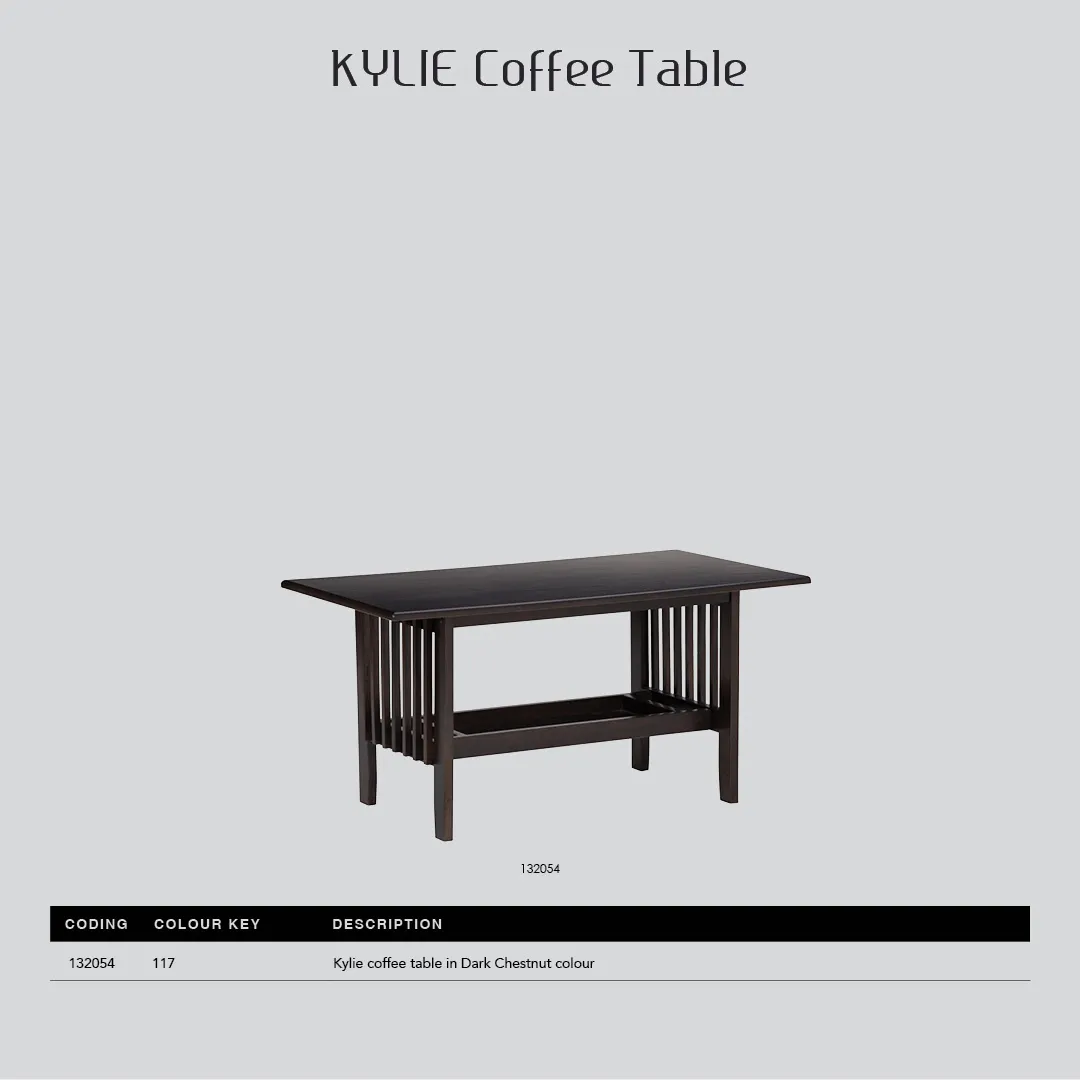 KYLIE Coffee Table

132054

| CODING | COLOUR KEY | DESCRIPTION |
|---|---|---|
| 132054 | 117 | Kylie coffee table in Dark Chestnut colour |