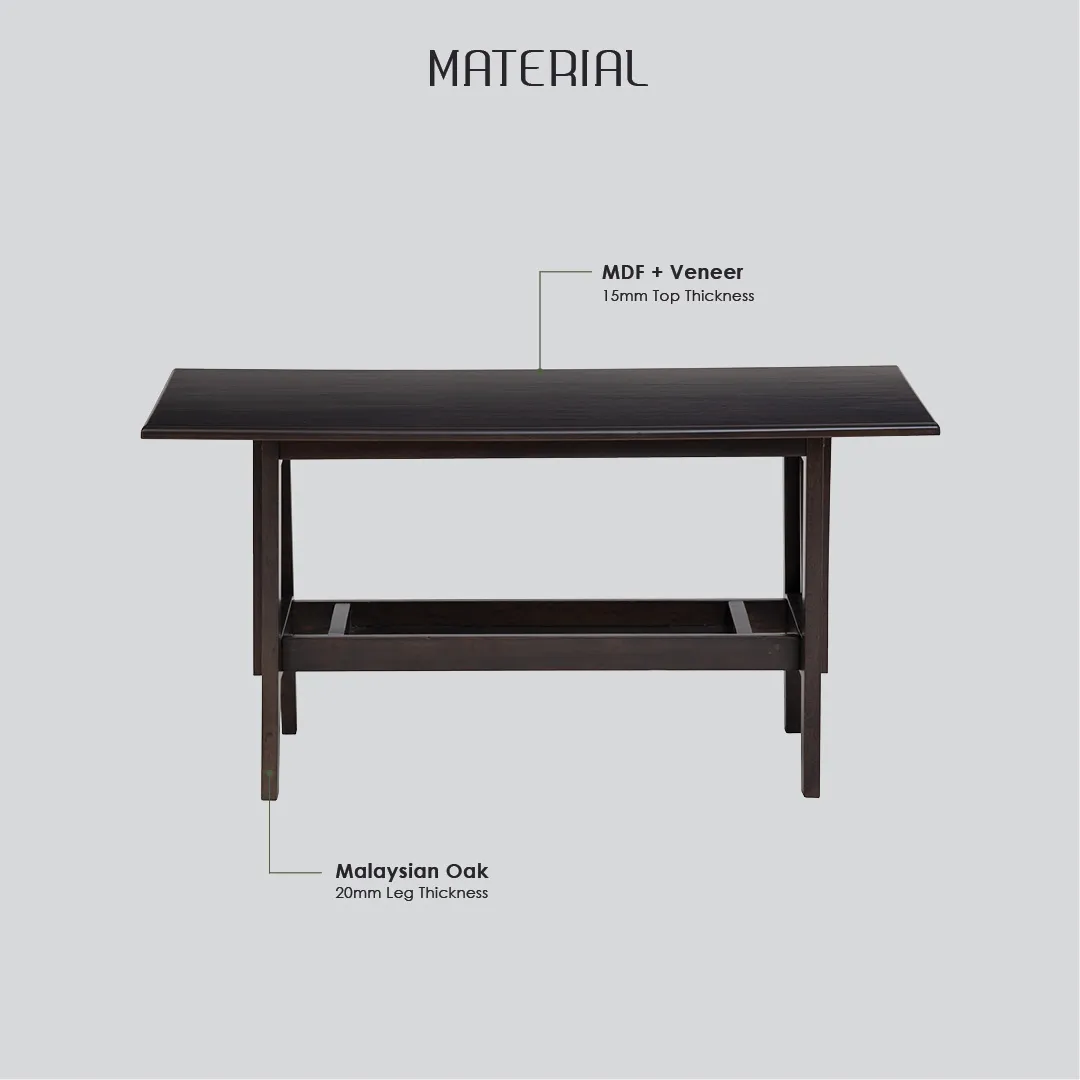 MATERIAL

MDF + Veneer
15mm Top Thickness

Malaysian Oak
20mm Leg Thickness