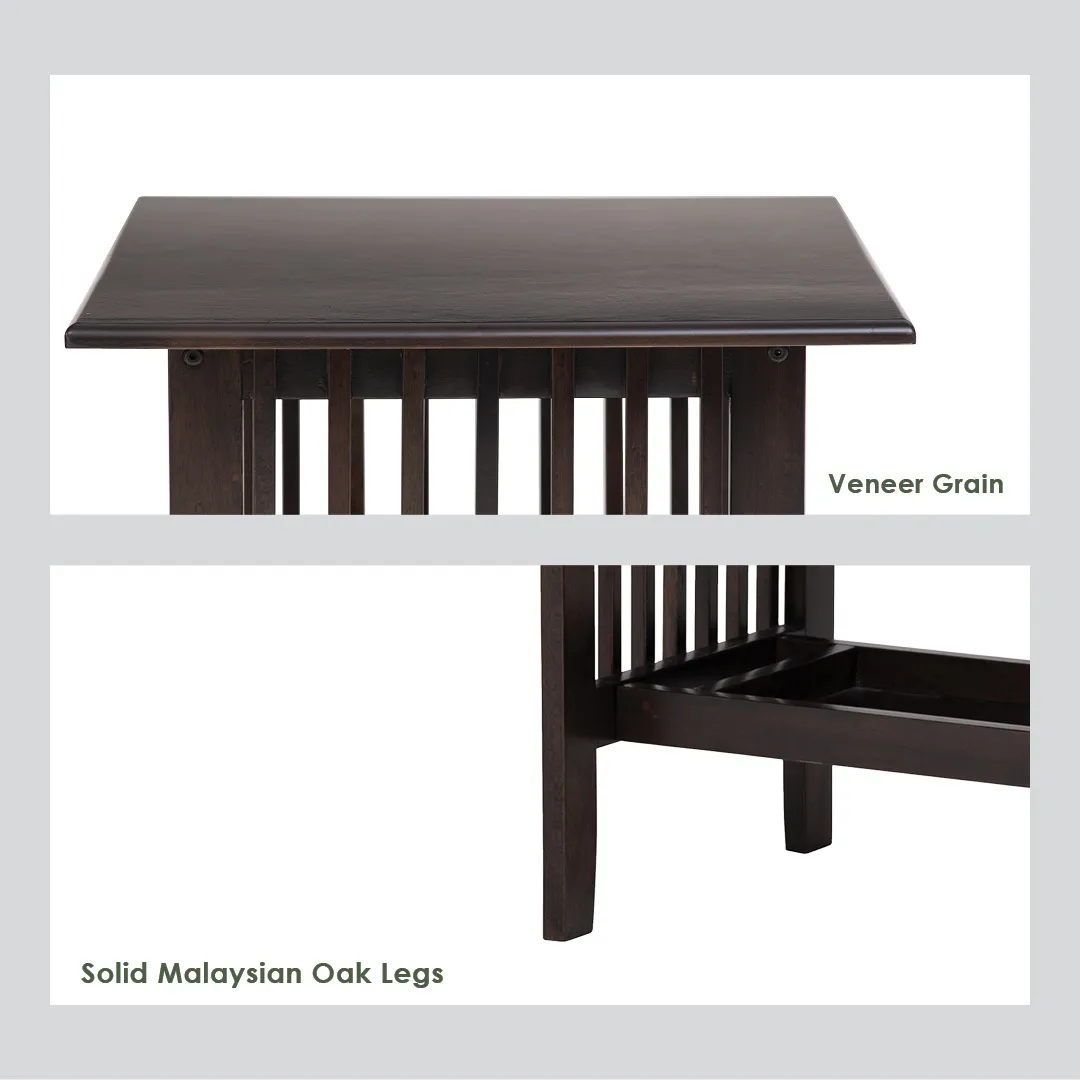 Veneer Grain

Solid Malaysian Oak Legs