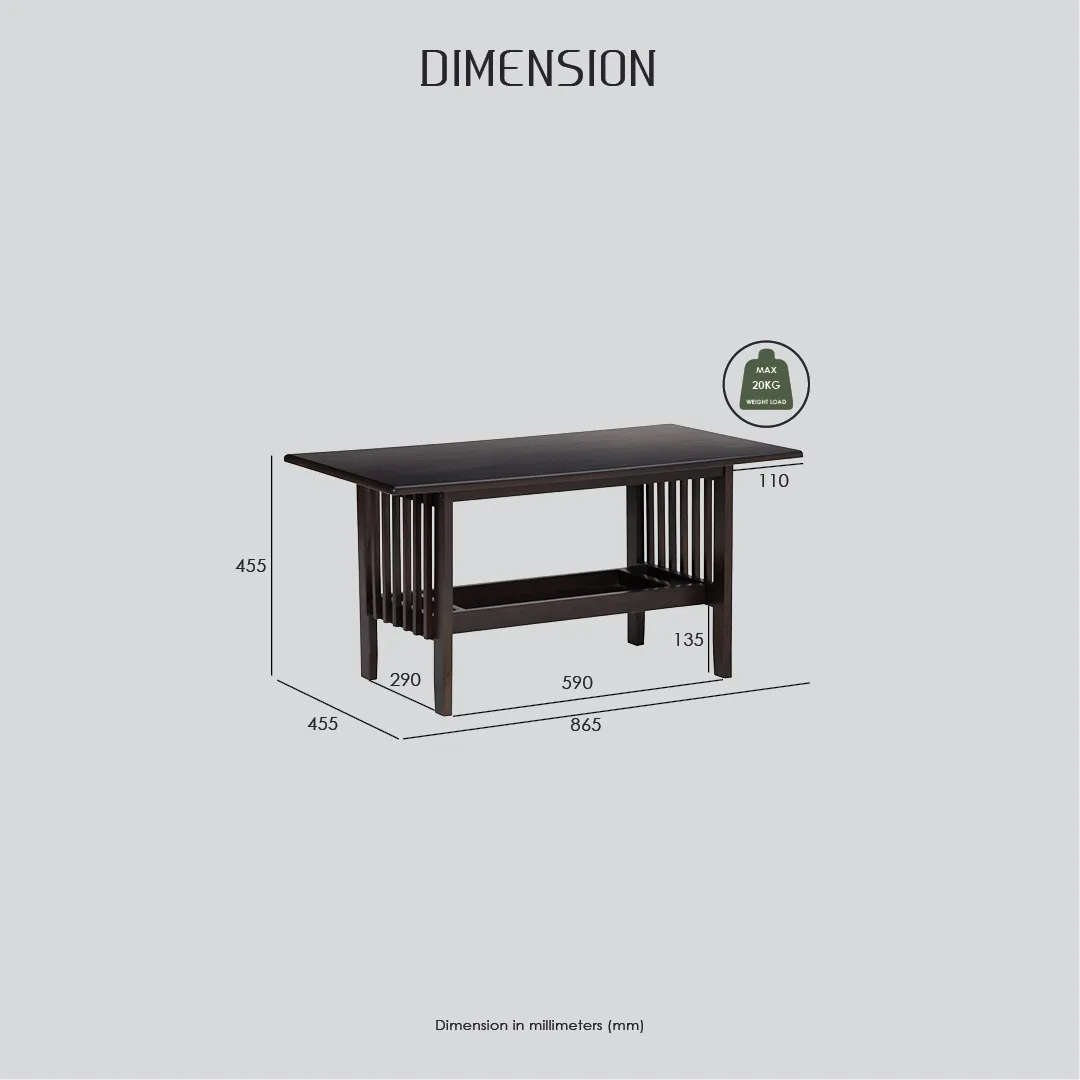 DIMENSION

MAX
20KG
WEIGHT LOAD

110

455

135

290

590

455

865

Dimension in millimeters (mm)