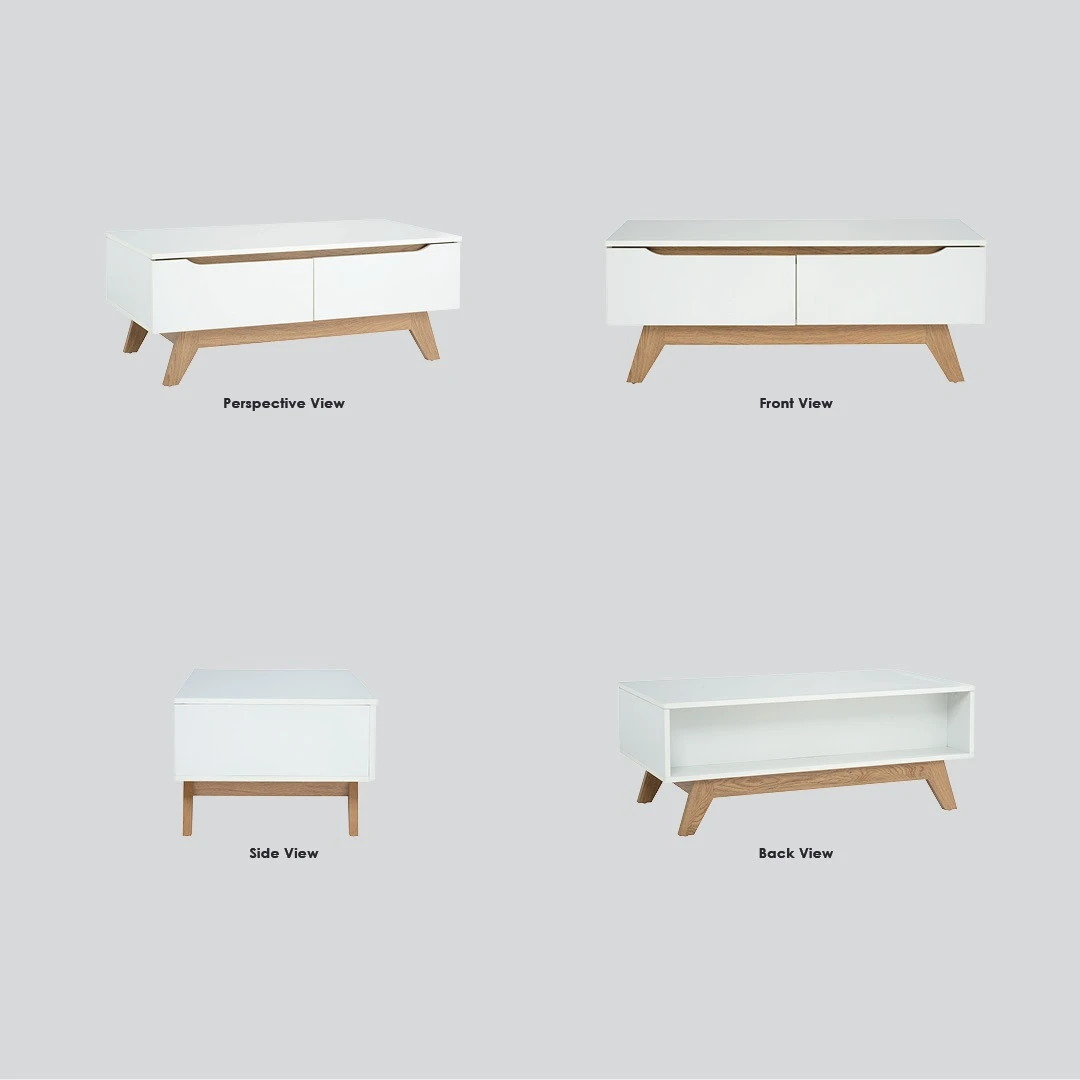 Perspective View

Front View

Side View

Back View