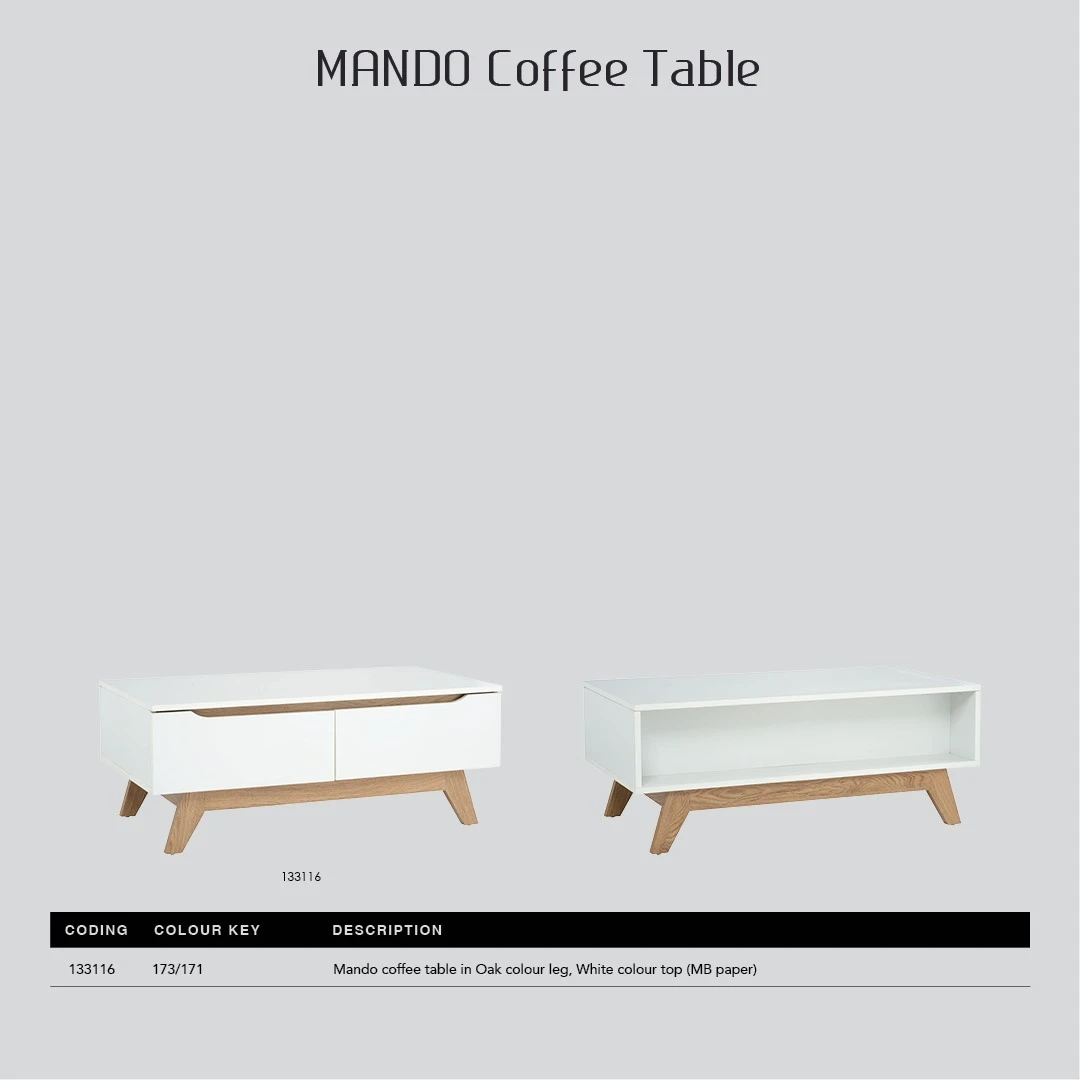 MANDO Coffee Table

133116

| CODING | COLOUR KEY | DESCRIPTION |
|---|---|---|
| 133116 | 173/171 | Mando coffee table in Oak colour leg, White colour top (MB paper) |