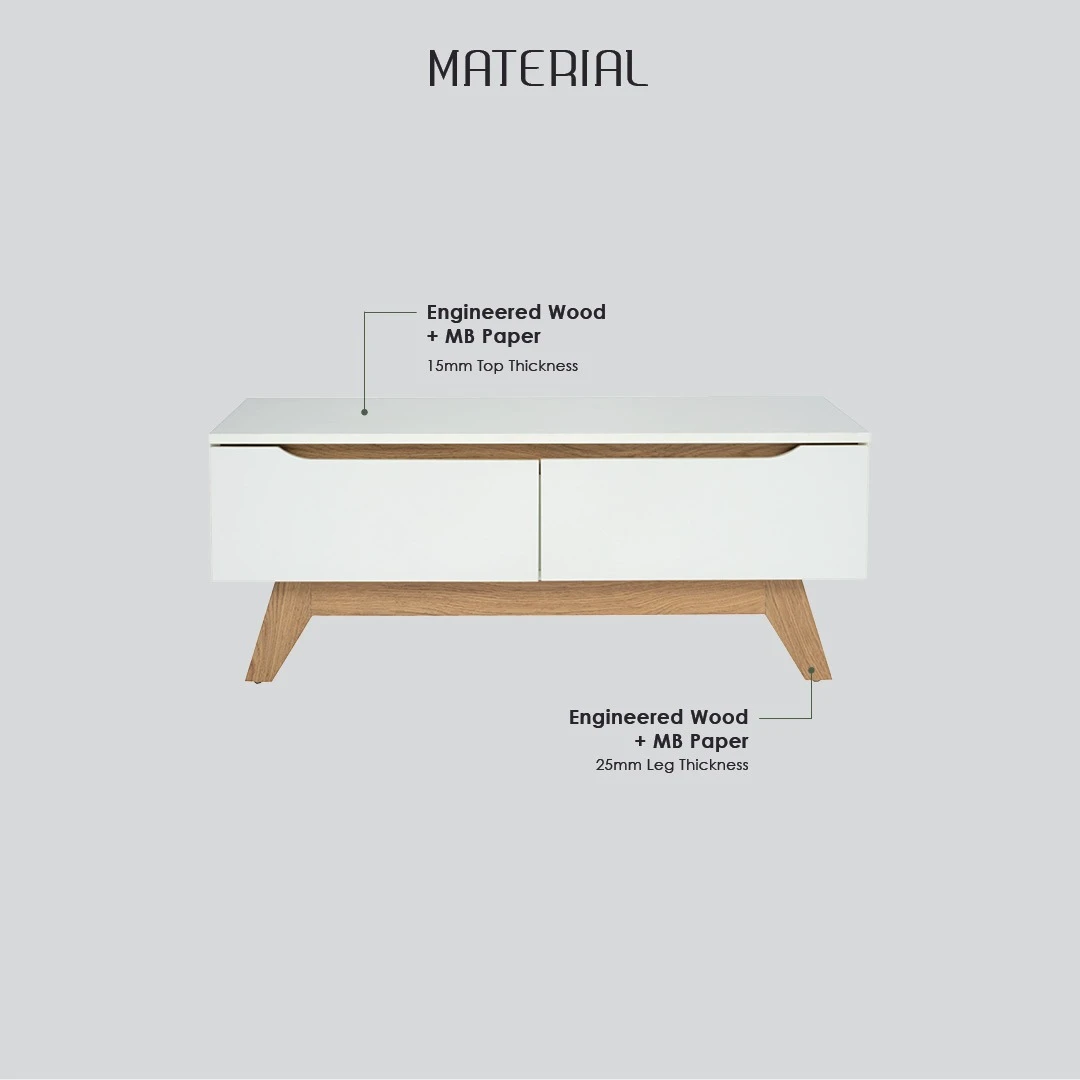 MATERIAL

Engineered Wood
+ MB Paper
15mm Top Thickness

Engineered Wood
+ MB Paper
25mm Leg Thickness