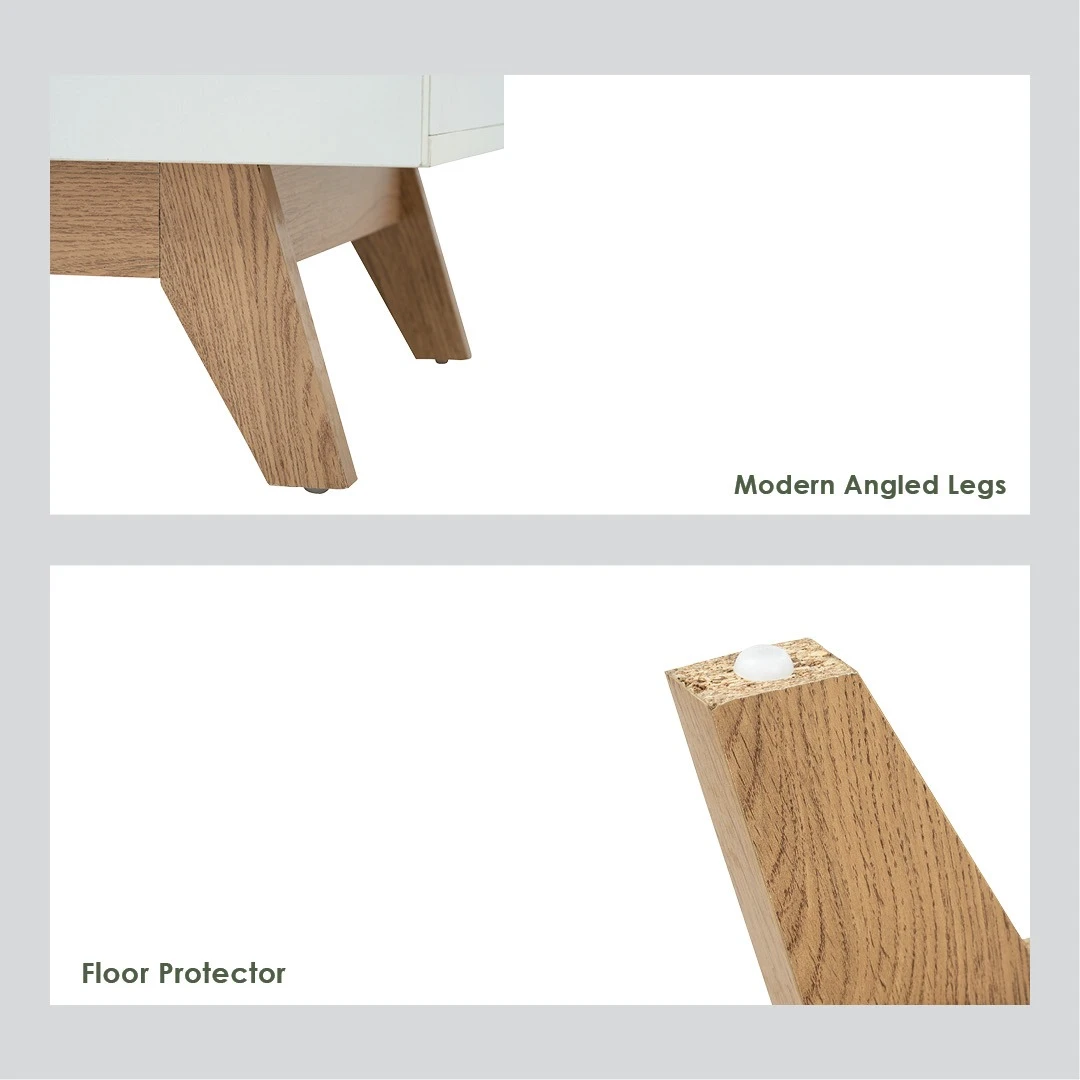 Modern Angled Legs

Floor Protector