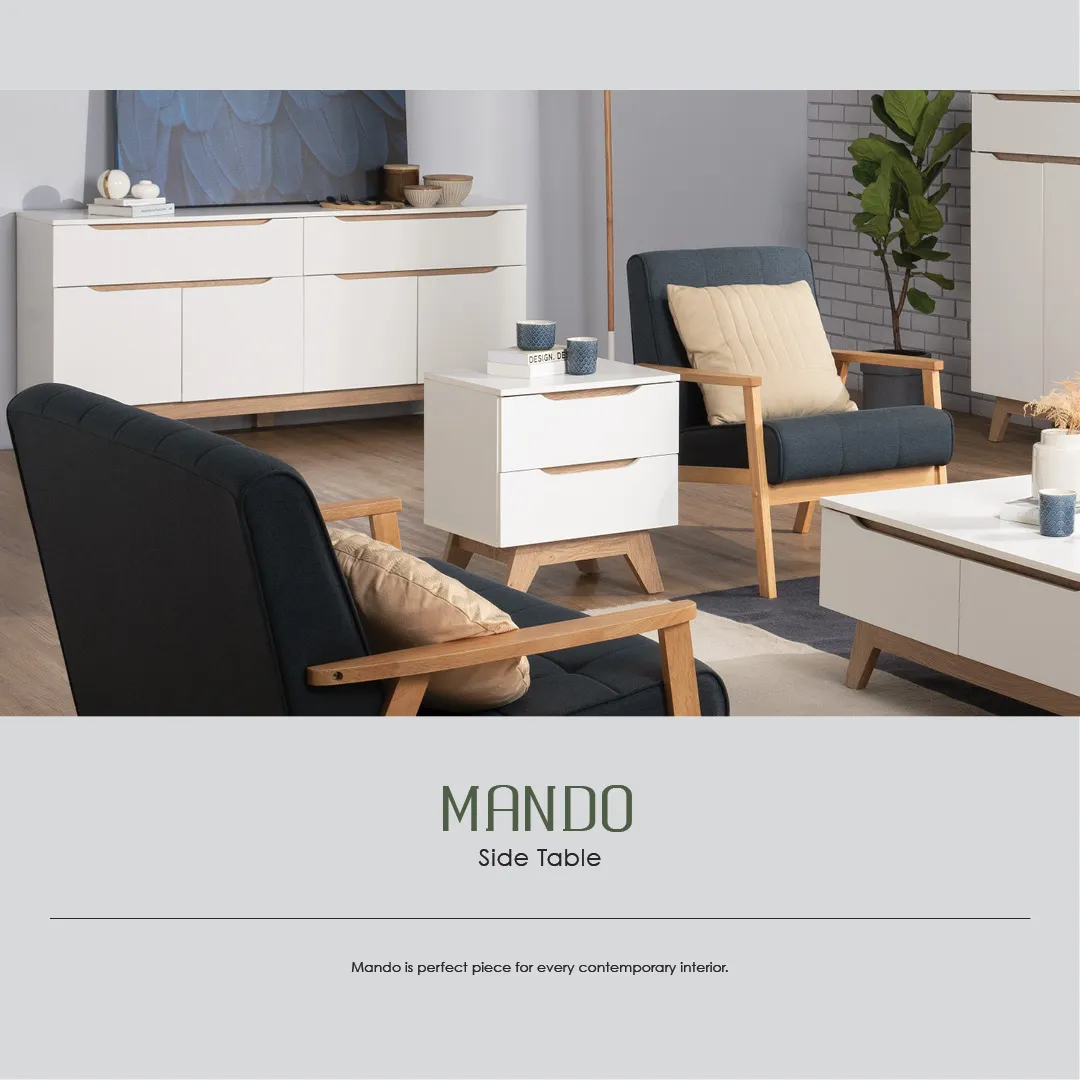 DESIGN. DE

MANDO
Side Table

Mando is perfect piece for every contemporary interior.