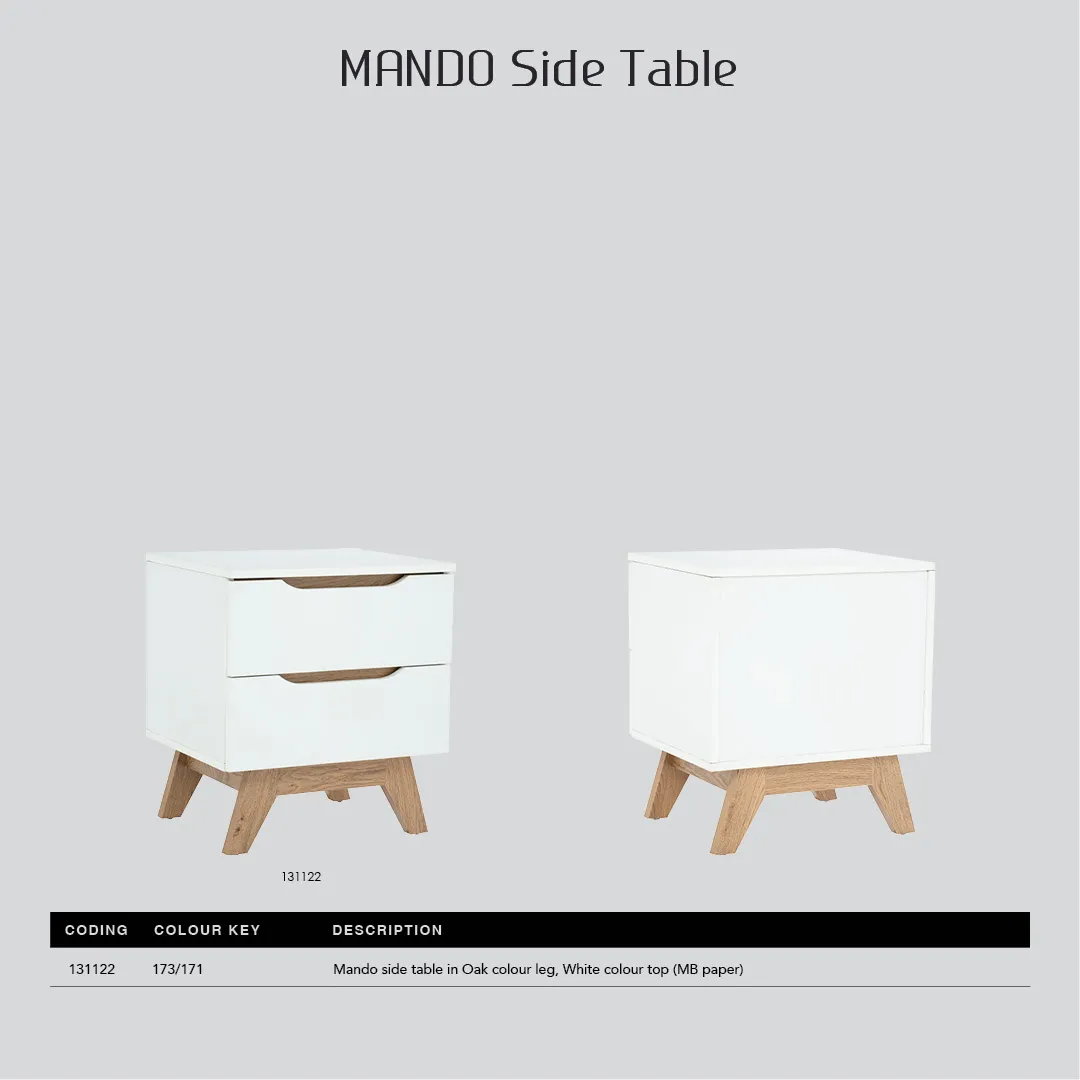 MANDO Side Table

131122

| CODING | COLOUR KEY | DESCRIPTION |
|---|---|---|
| 131122 | 173/171 | Mando side table in Oak colour leg, White colour top (MB paper) |