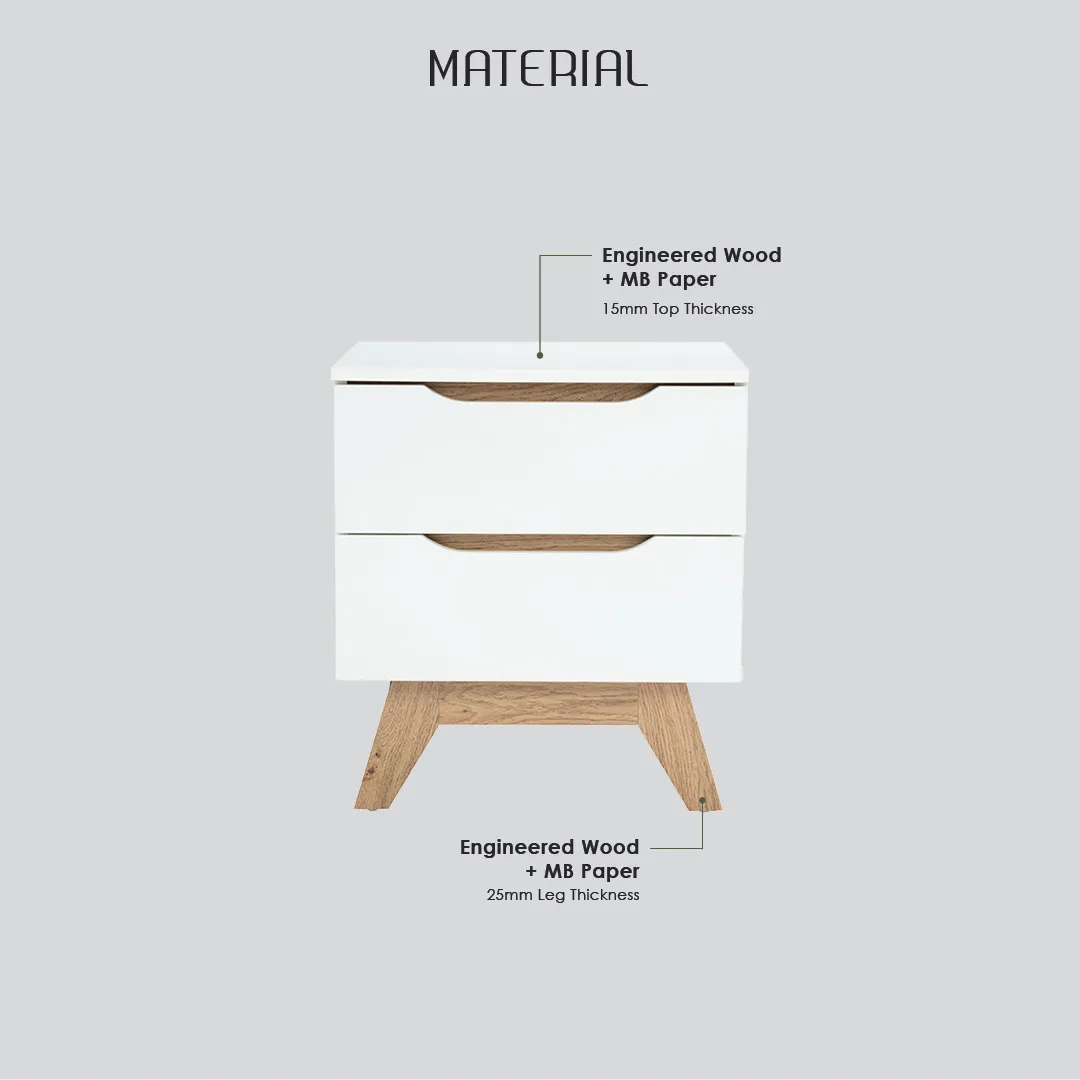 MATERIAL

Engineered Wood
+ MB Paper
15mm Top Thickness

Engineered Wood
+ MB Paper
25mm Leg Thickness