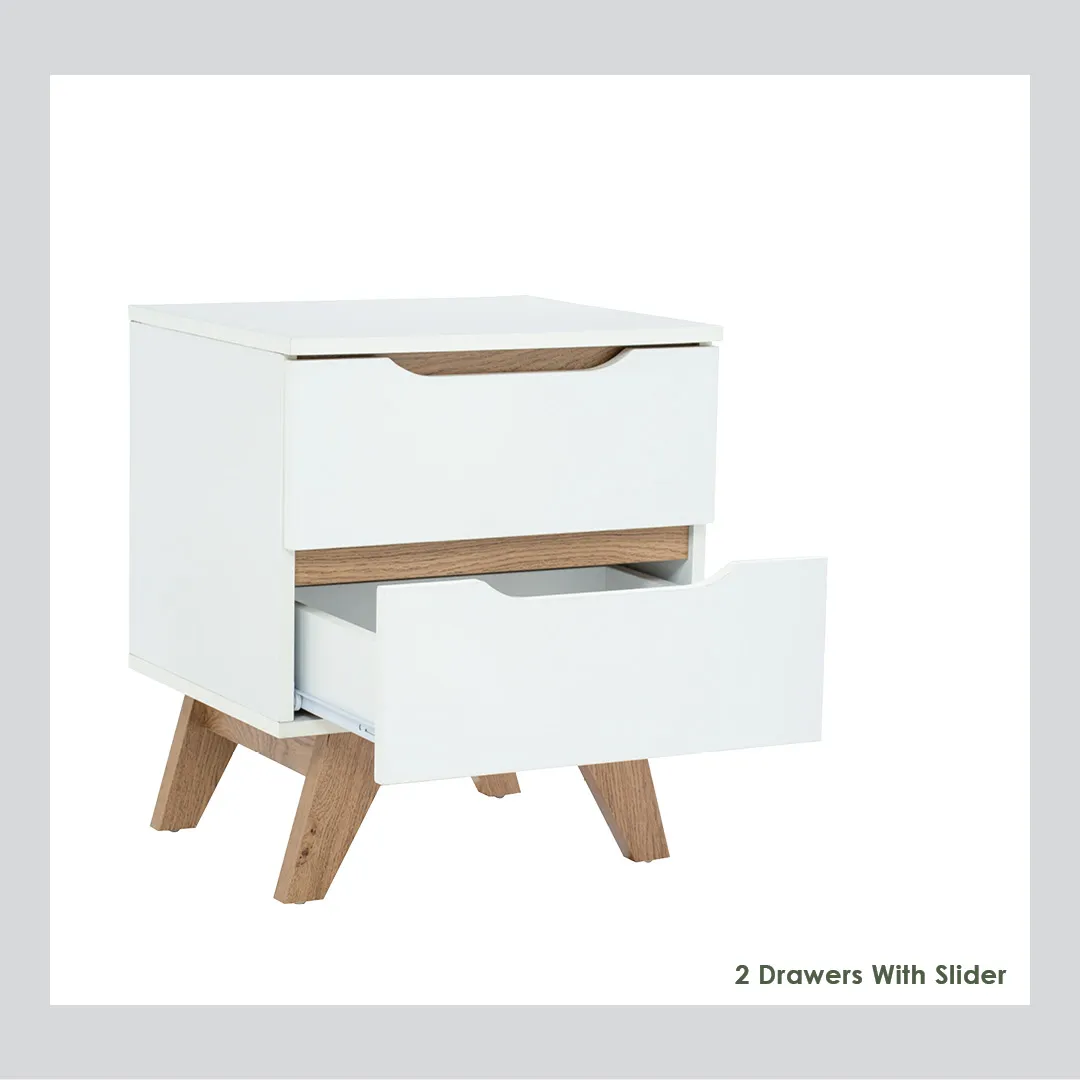 2 Drawers With Slider