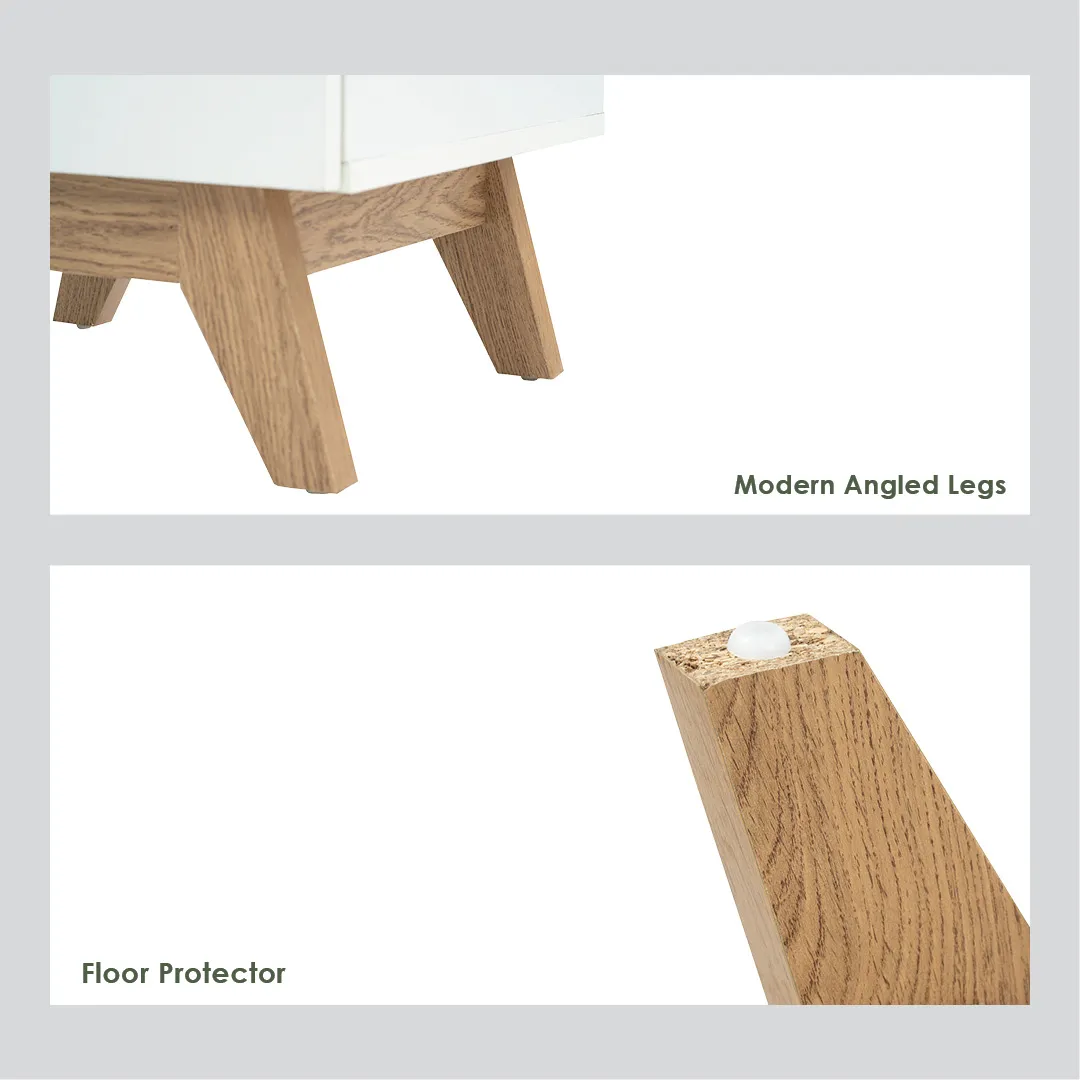 Modern Angled Legs

Floor Protector