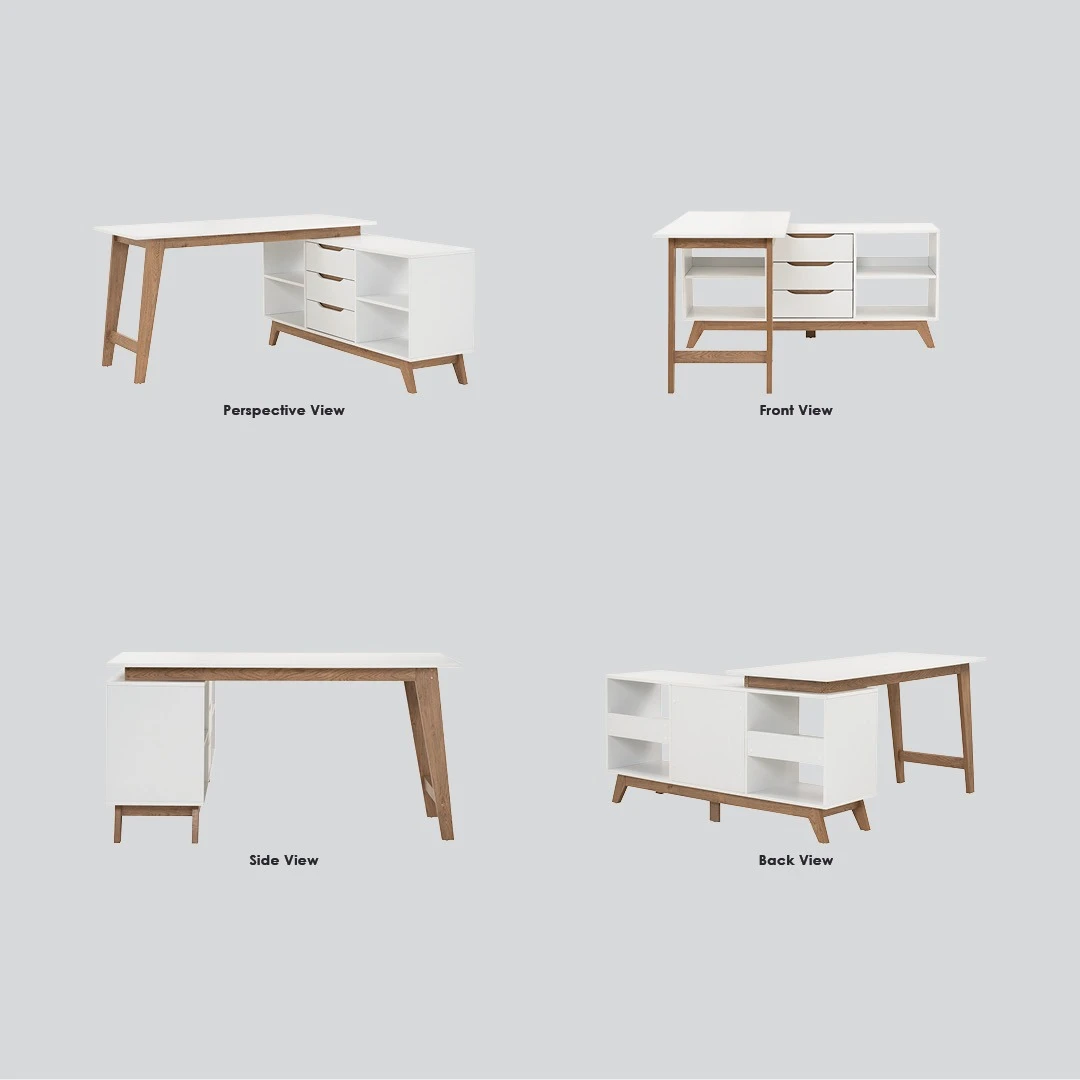 Perspective View

Front View

Side View

Back View