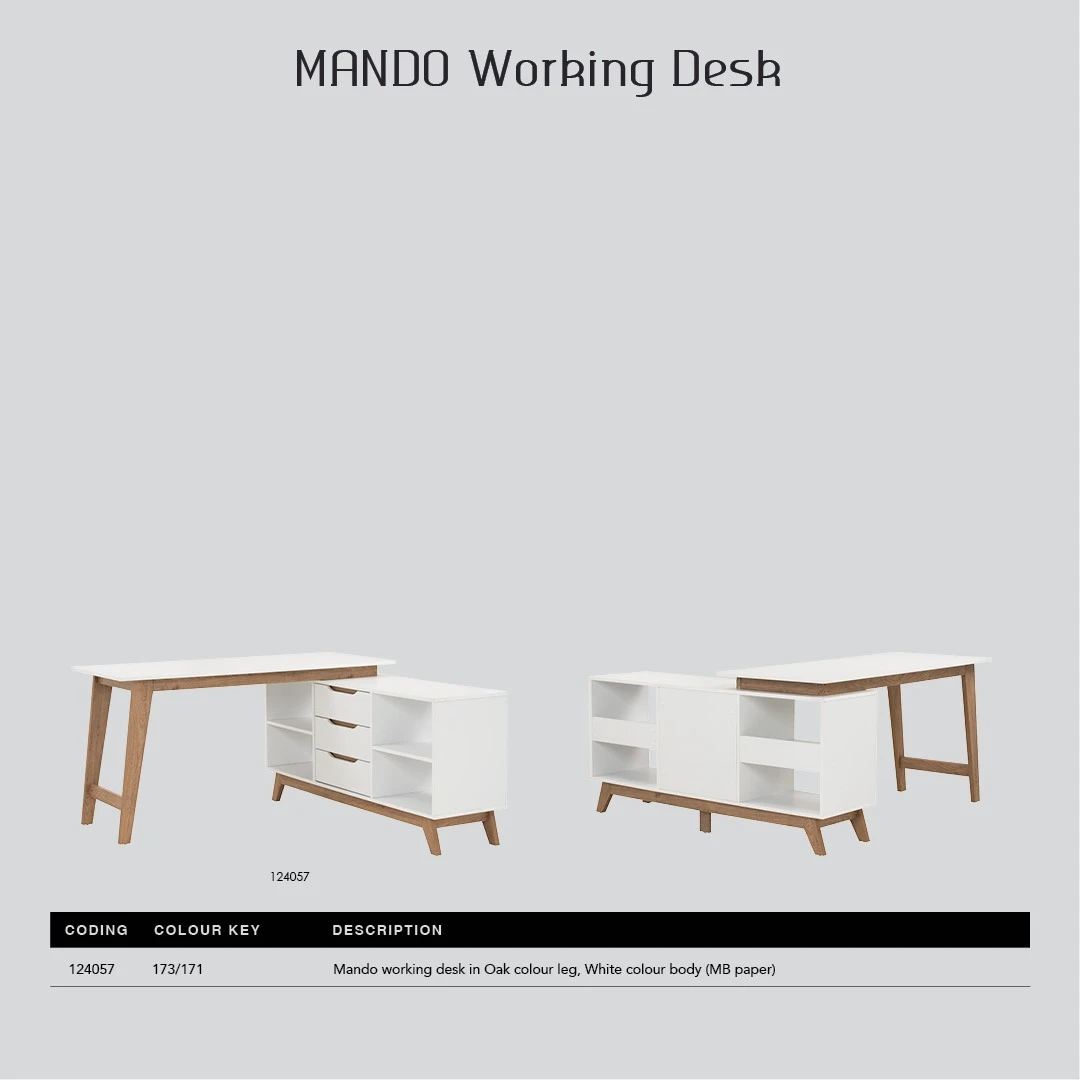 MANDO Working Desk

124057

| CODING | COLOUR KEY | DESCRIPTION |
|---|---|---|
| 124057 | 173/171 | Mando working desk in Oak colour leg, White colour body (MB paper) |